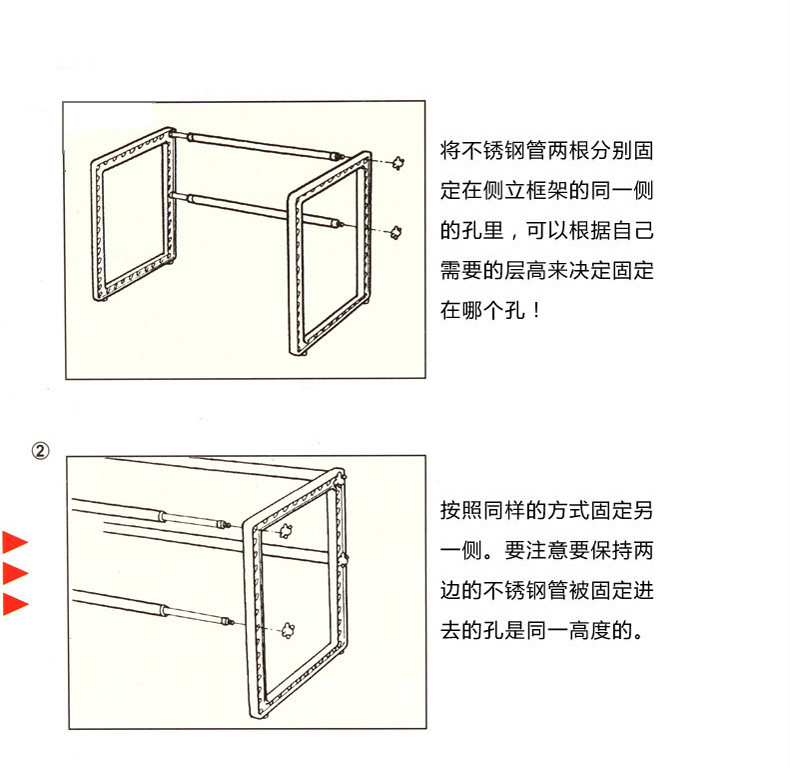 将不锈钢管两根分别固定在侧立框架的同一侧的孔里，可以根据自己需要的层高来决定固定在哪个孔！

②

按照同样的方式固定另一侧。要注意要保持两边的不锈钢管被固定进去的孔是同一高度的。