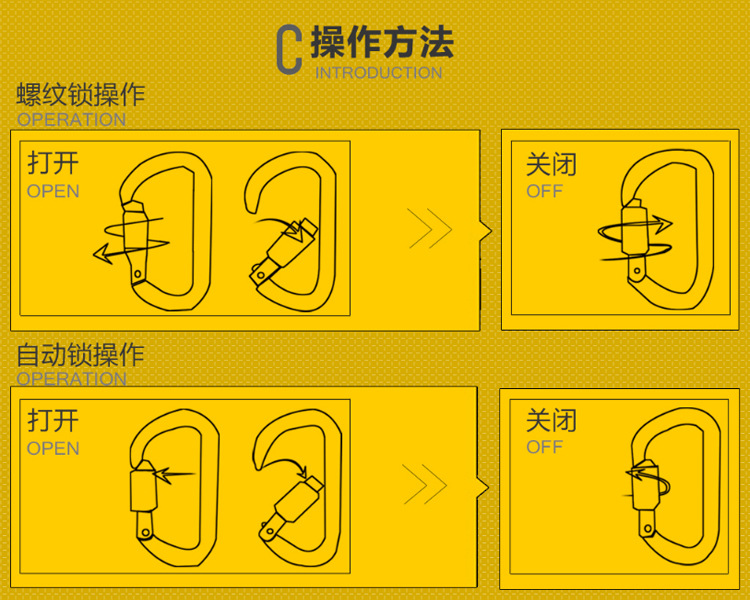 C 操作方法
INTRODUCTION

螺纹锁操作
OPERATION

打开
OPEN

关闭
OFF

自动锁操作
OPERATION

打开
OPEN

关闭
OFF