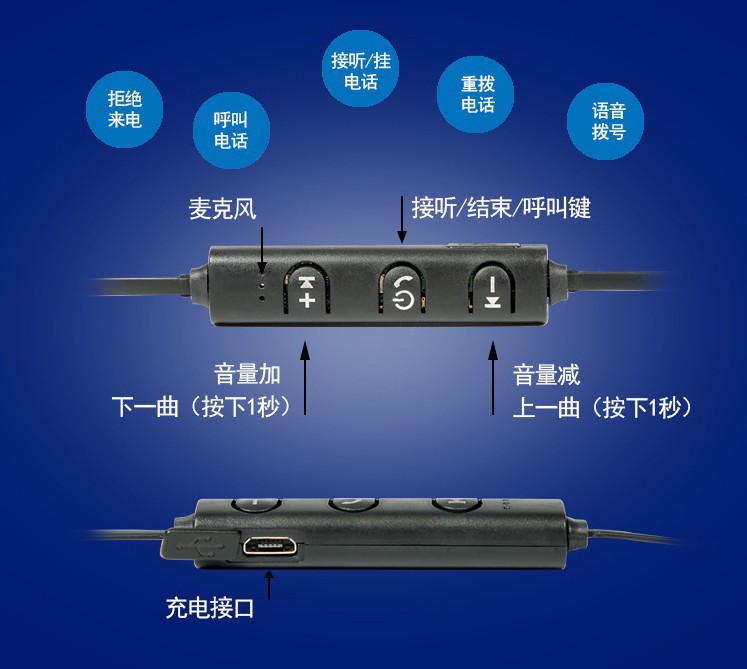 拒绝来电

呼叫电话

接听/挂电话

重拨电话

语音拨号

麦克风

接听/结束/呼叫键

音量加
下一曲（按下1秒）

音量减
上一曲（按下1秒）

充电接口