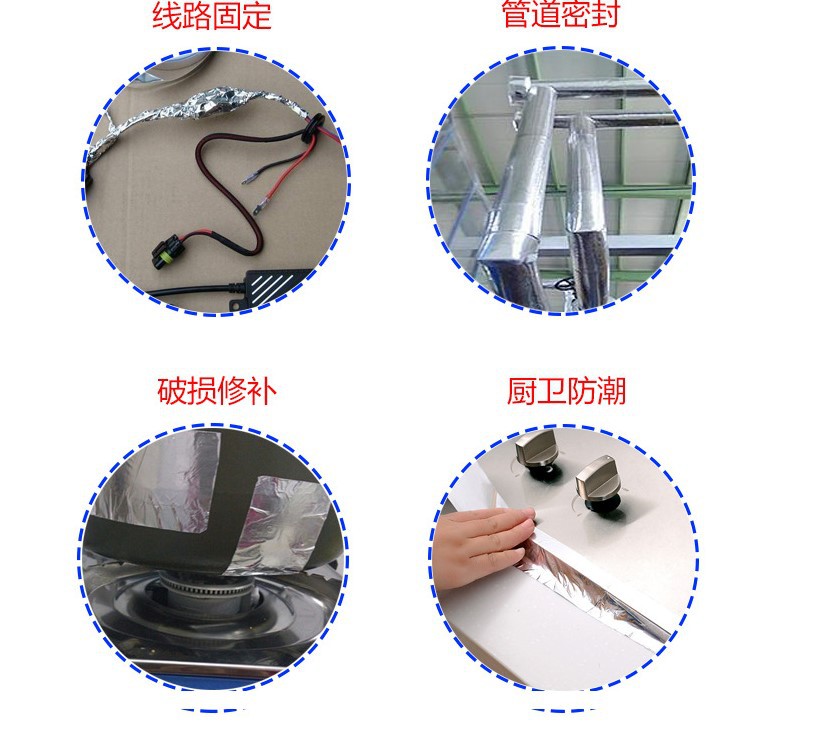 线路固定

管道密封

破损修补

厨卫防潮