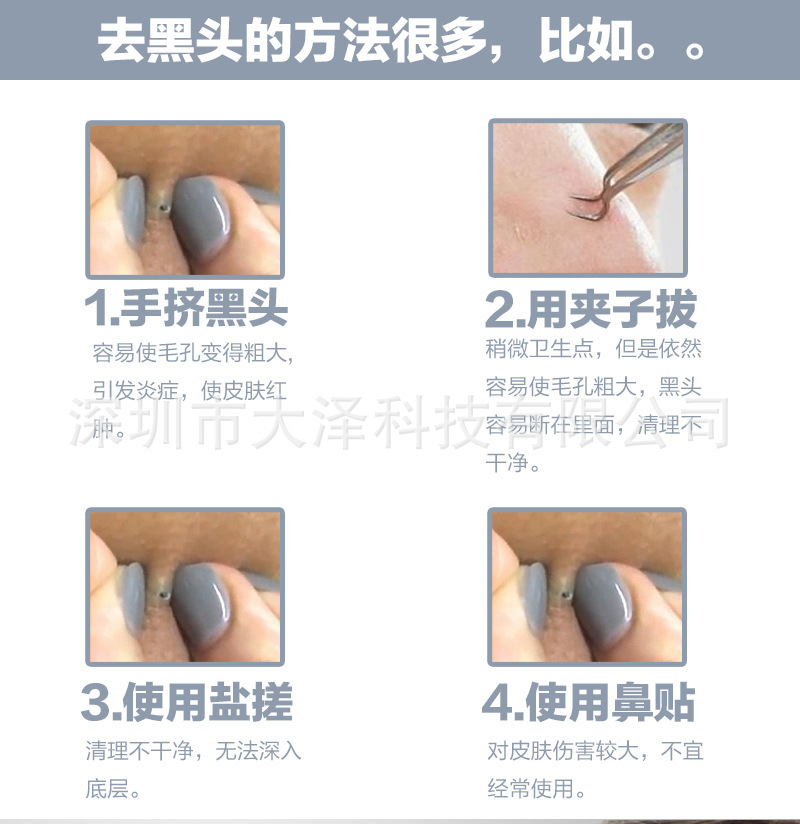 去黑头的方法很多，比如。。

1.手挤黑头
容易使毛孔变得粗大，引发炎症，使皮肤红肿。

2.用夹子拔
稍微卫生点，但是依然容易使毛孔粗大，黑头容易断在里面，清理不干净。

深圳市大泽科技有限公司

3.使用盐搓
清理不干净，无法深入底层。

4.使用鼻贴
对皮肤伤害较大，不宜经常使用。