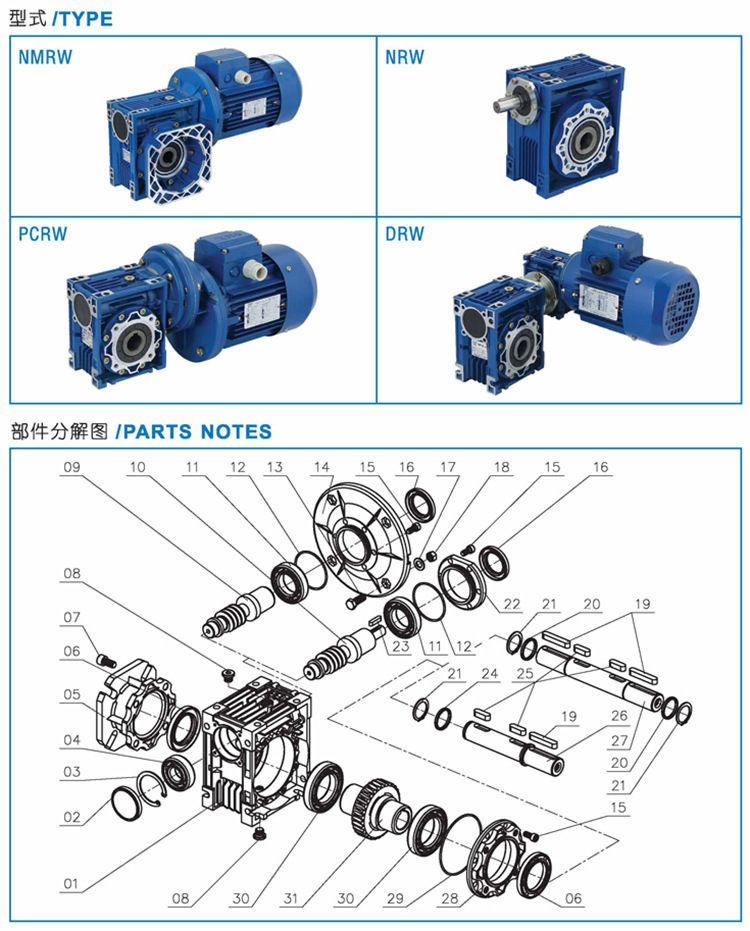 型式 /TYPE

NMRW

NRW

PCRW

DRW

部件分解图 /PARTS NOTES

09 10 11 12 13 14 15 16 17 18 15 16

08

07

06

05

04

03

02

01

22 21 20 19

23 11 12

21 24 25

19 26

27

20

21

15

08 30 31 30 29 28 06