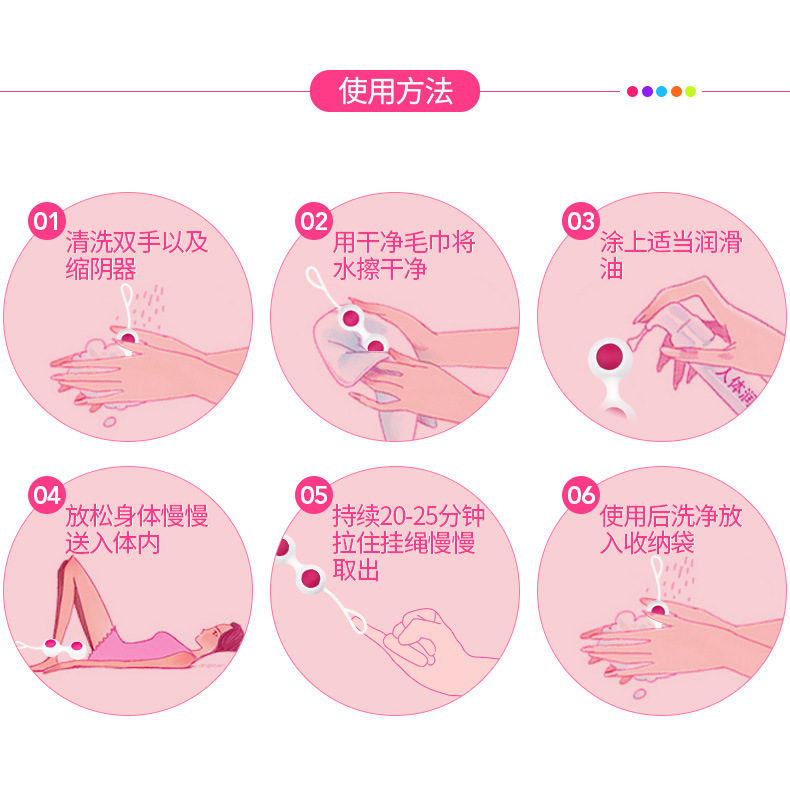 使用方法

01 清洗双手以及缩阴器

02 用干净毛巾将水擦干净

03 涂上适当润滑油

人体润

04 放松身体慢慢送入体内

05 持续20-25分钟拉住挂绳慢慢取出

06 使用后洗净放入收纳袋