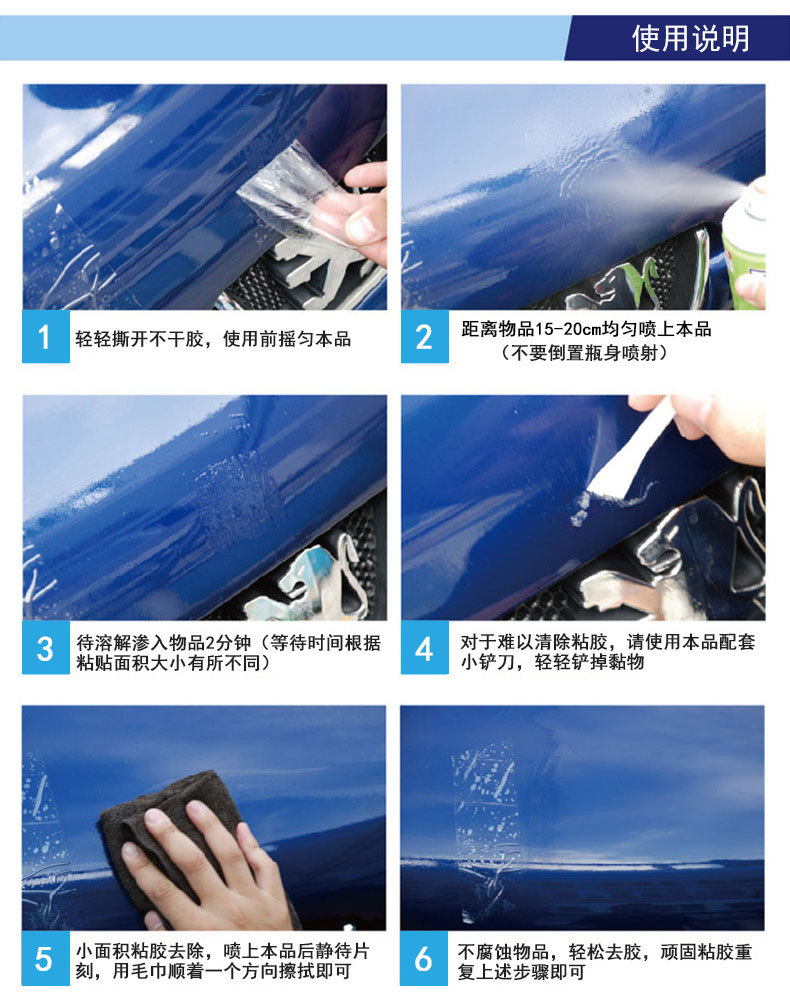 使用说明

1 轻轻撕开不干胶，使用前摇匀本品

2 距离物品15-20cm均匀喷上本品（不要倒置瓶身喷射）

3 待溶解渗入物品2分钟（等待时间根据粘贴面积大小有所不同）

4 对于难以清除粘胶，请使用本品配套小铲刀，轻轻铲掉黏物

5 小面积粘胶去除，喷上本品后静待片刻，用毛巾顺着一个方向擦拭即可

6 不腐蚀物品，轻松去胶，顽固粘胶重复上述步骤即可