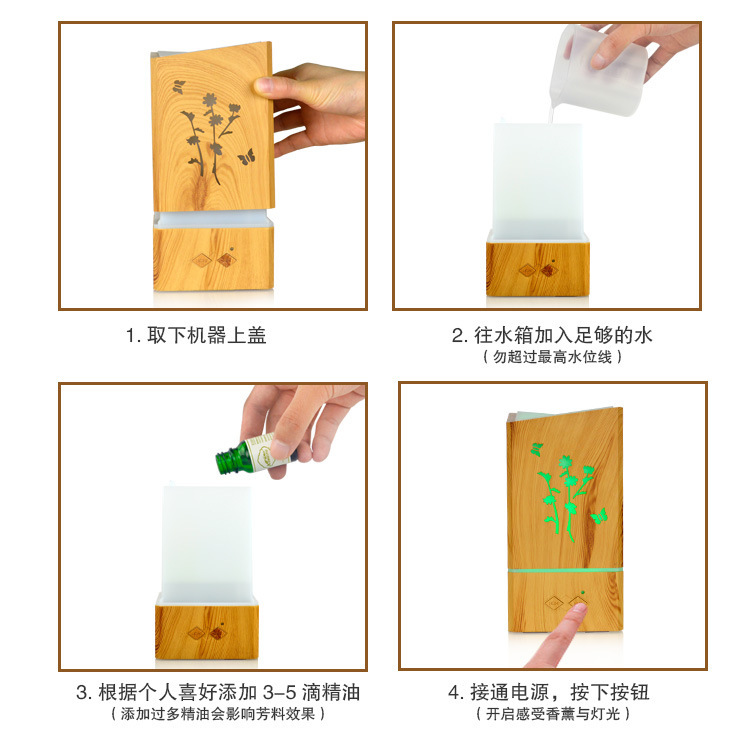 1. 取下机器上盖

2. 往水箱加入足够的水
（勿超过最高水位线）

3. 根据个人喜好添加 3-5 滴精油
（添加过多精油会影响芳料效果）

4. 接通电源，按下按钮
（开启感受香薰与灯光）