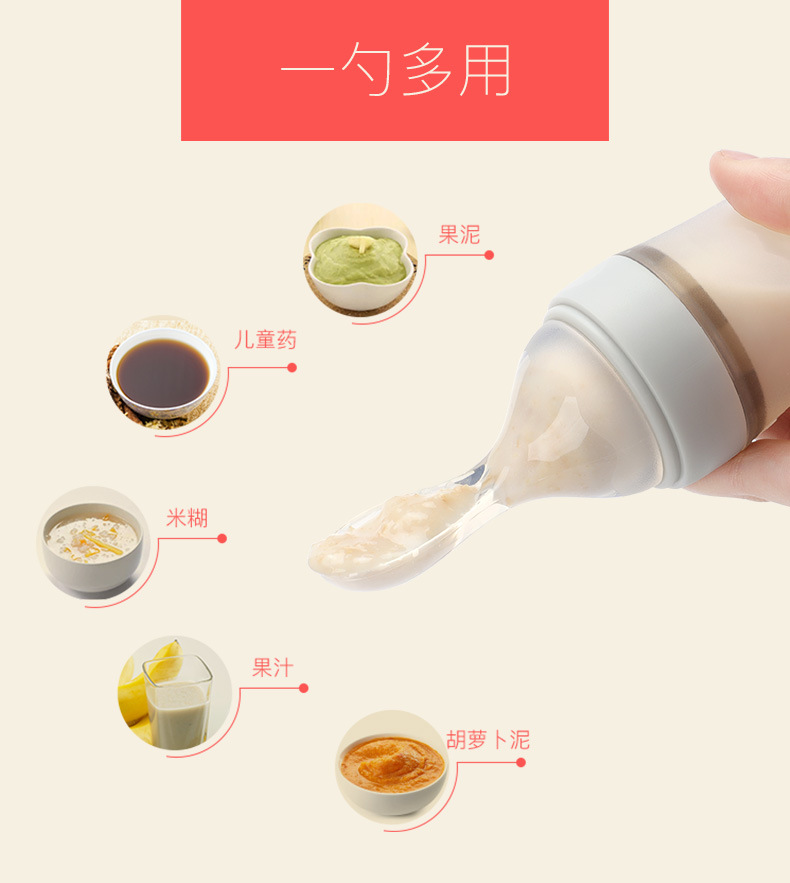 一勺多用

果泥

儿童药

米糊

果汁

胡萝卜泥