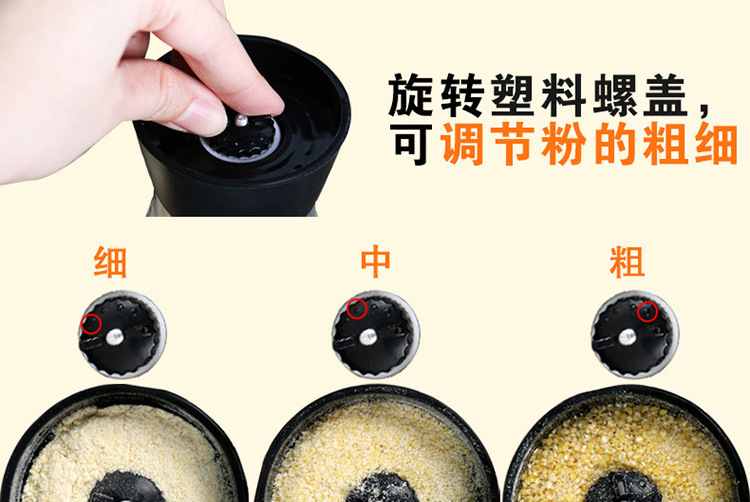 旋转塑料螺盖，
可调节粉的粗细

细

中

粗