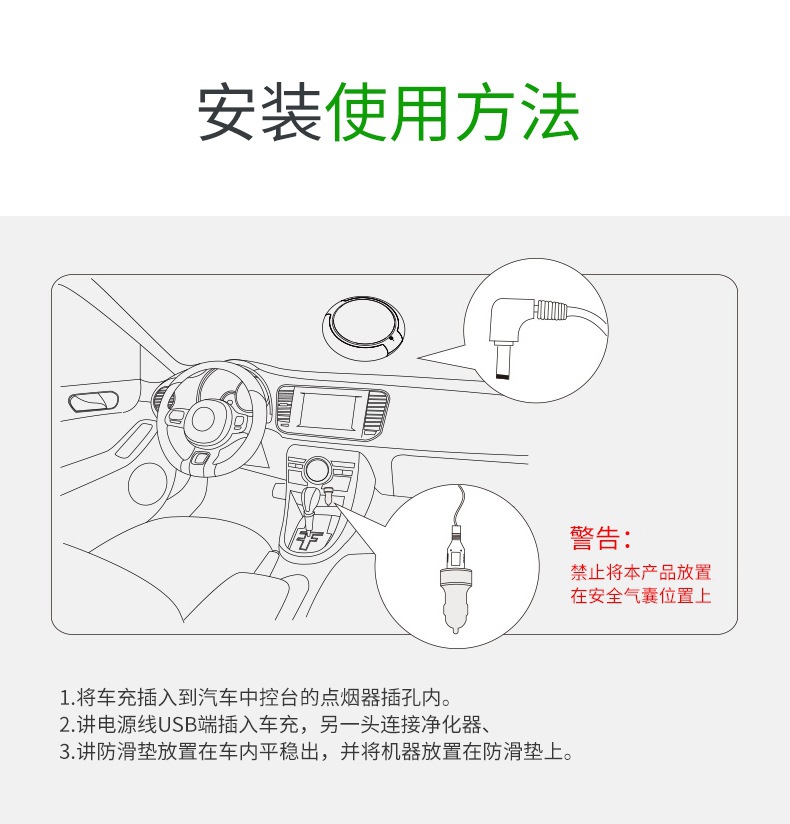 安装使用方法

警告：
禁止将本产品放置在安全气囊位置上

1.将车充插入到汽车中控台的点烟器插孔内。
2.讲电源线USB端插入车充，另一头连接净化器、
3.讲防滑垫放置在车内平稳出，并将机器放置在防滑垫上。