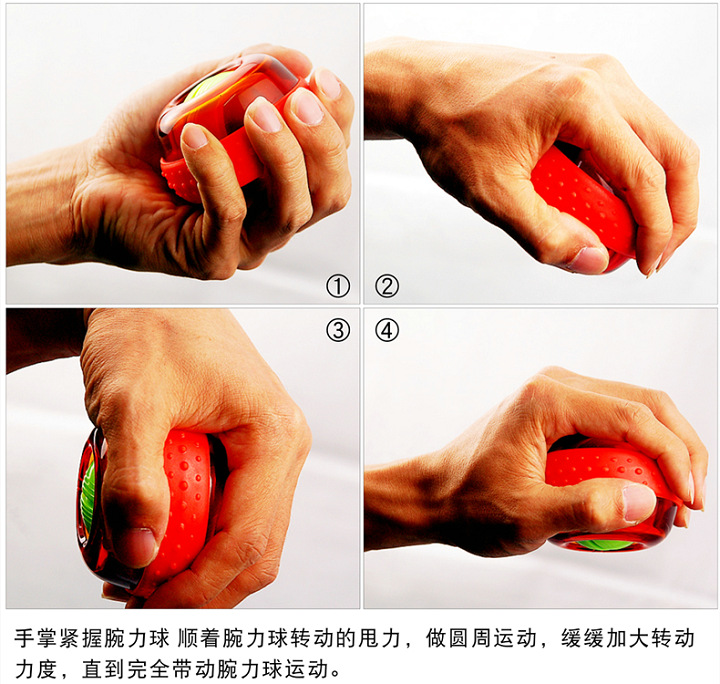 ①

②

③

④

手掌紧握腕力球 顺着腕力球转动的甩力，做圆周运动，缓缓加大转动力度，直到完全带动腕力球运动。