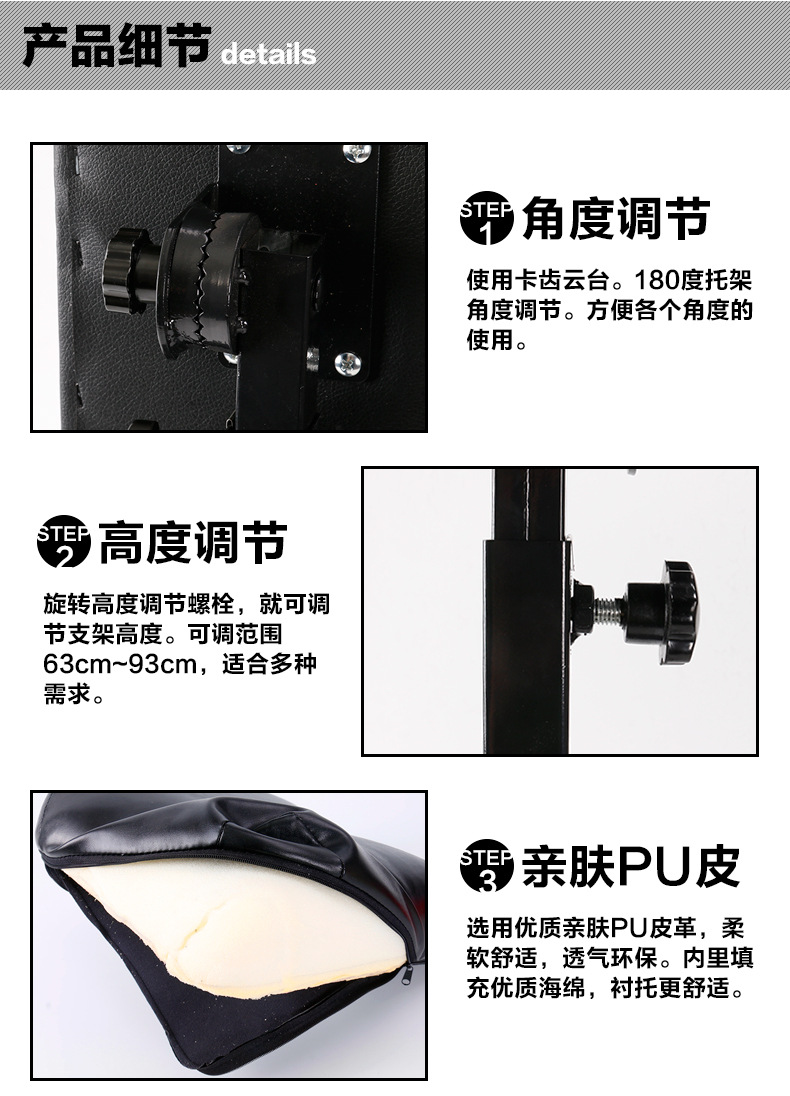 产品细节 details

STEP 1 角度调节

使用卡齿云台。180度托架角度调节。方便各个角度的使用。

STEP 2 高度调节

旋转高度调节螺栓，就可调节支架高度。可调范围63cm~93cm，适合多种需求。

STEP 3 亲肤PU皮

选用优质亲肤PU皮革，柔软舒适，透气环保。内里填充优质海绵，衬托更舒适。