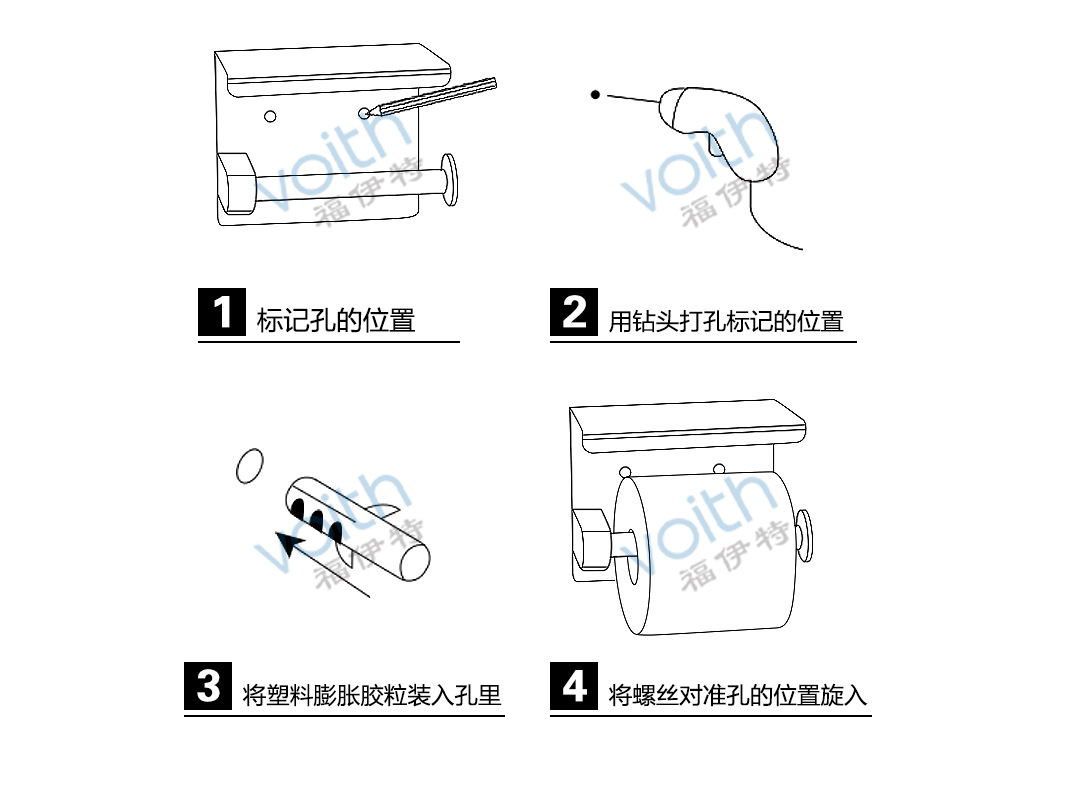 voith
福伊特

voith
福伊特

1 标记孔的位置

2 用钻头打孔标记的位置

voith
福伊特

voith
福伊特

3 将塑料膨胀胶粒装入孔里

4 将螺丝对准孔的位置旋入