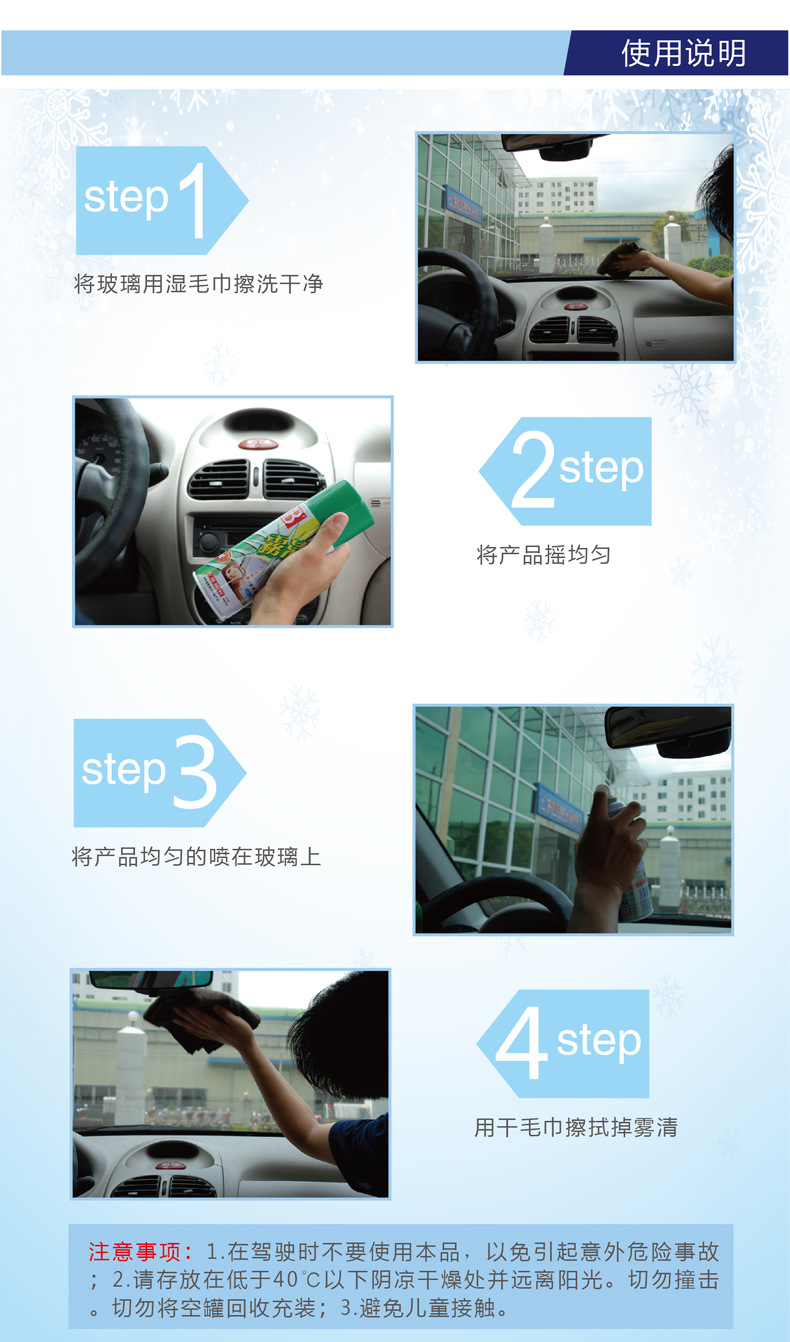 使用说明

step 1
将玻璃用湿毛巾擦洗干净

2 step
将产品摇均匀

step 3
将产品均匀的喷在玻璃上

4 step
用干毛巾擦拭掉雾清

注意事项：1.在驾驶时不要使用本品，以免引起意外危险事故；2.请存放在低于40℃以下阴凉干燥处并远离阳光。切勿撞击。切勿将空罐回收充装；3.避免儿童接触。