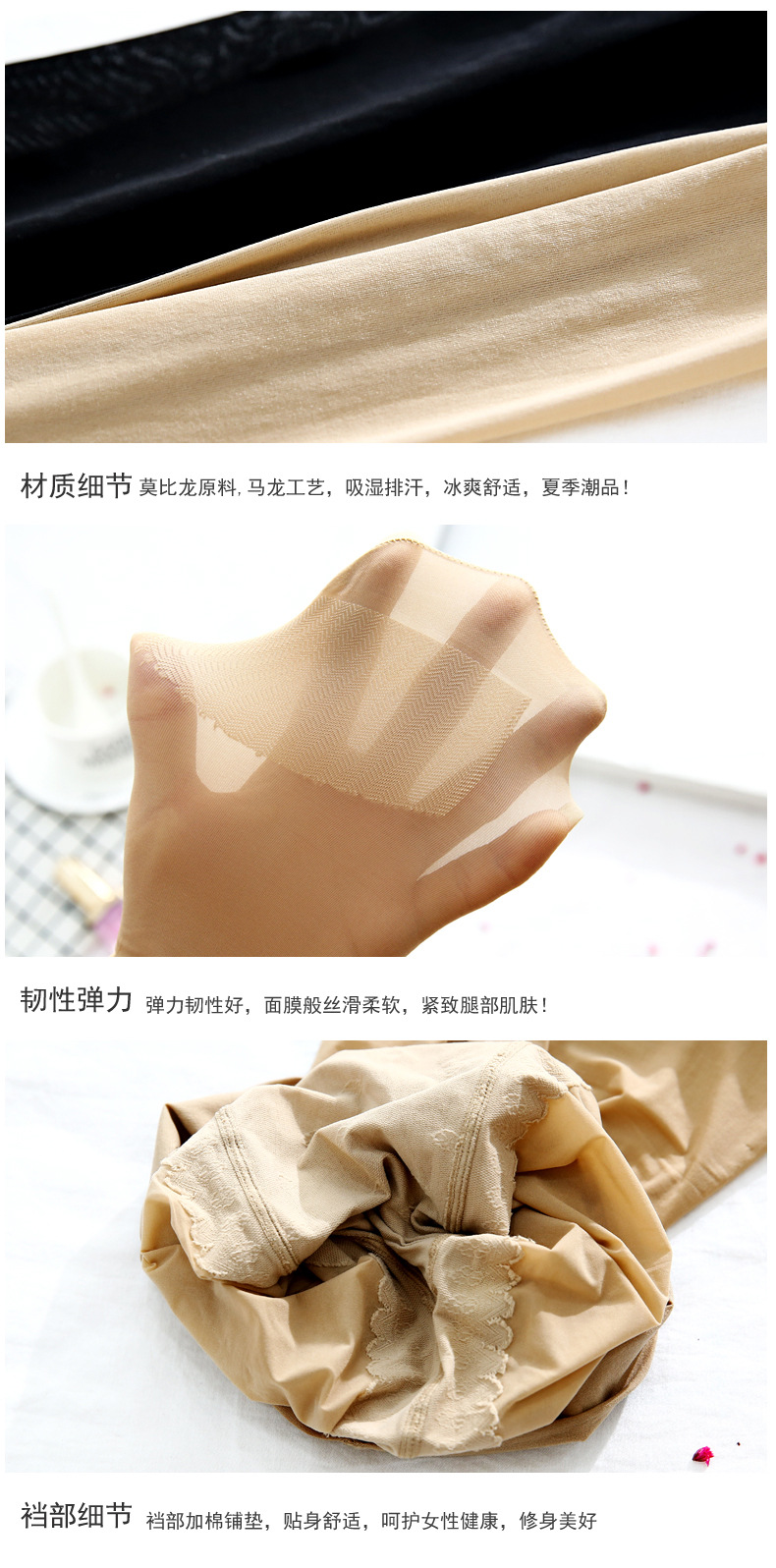 材质细节 莫比龙原料, 马龙工艺，吸湿排汗，冰爽舒适，夏季潮品！

韧性弹力 弹力韧性好，面膜般丝滑柔软，紧致腿部肌肤！

裆部细节 裆部加棉铺垫，贴身舒适，呵护女性健康，修身美好