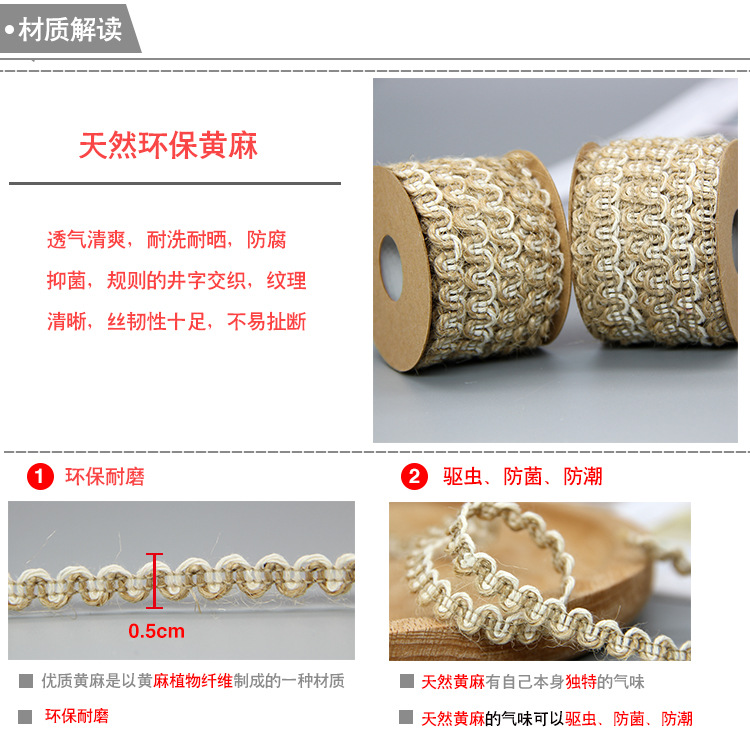 •材质解读

天然环保黄麻

透气清爽，耐洗耐晒，防腐抑菌，规则的井字交织，纹理清晰，丝韧性十足，不易扯断

1 环保耐磨

0.5cm

优质黄麻是以黄麻植物纤维制成的一种材质

环保耐磨

2 驱虫、防菌、防潮

天然黄麻有自己本身独特的气味

天然黄麻的气味可以驱虫、防菌、防潮