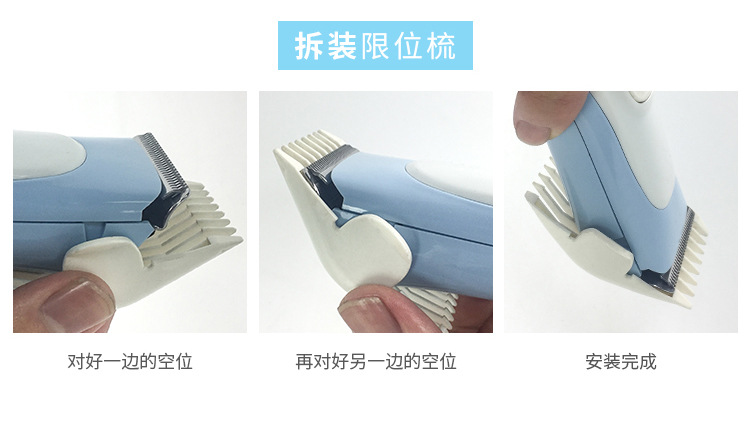 拆装限位梳

对好一边的空位

再对好另一边的空位

安装完成