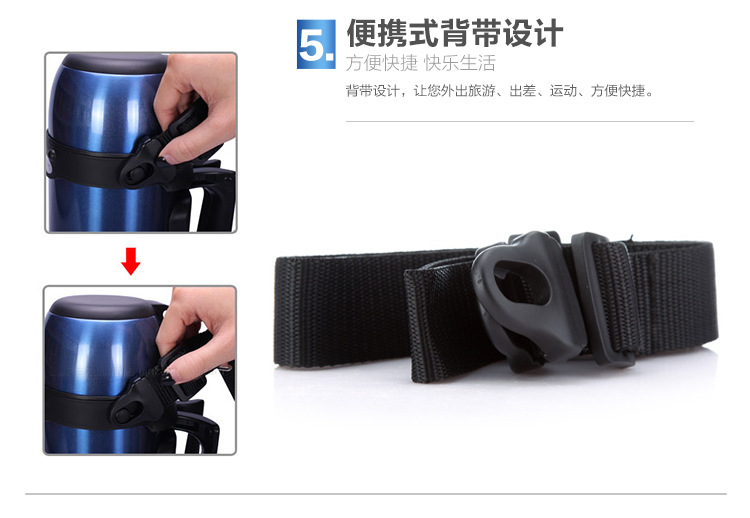 5. 便携式背带设计

方便快捷 快乐生活

背带设计，让您外出旅游、出差、运动、方便快捷。