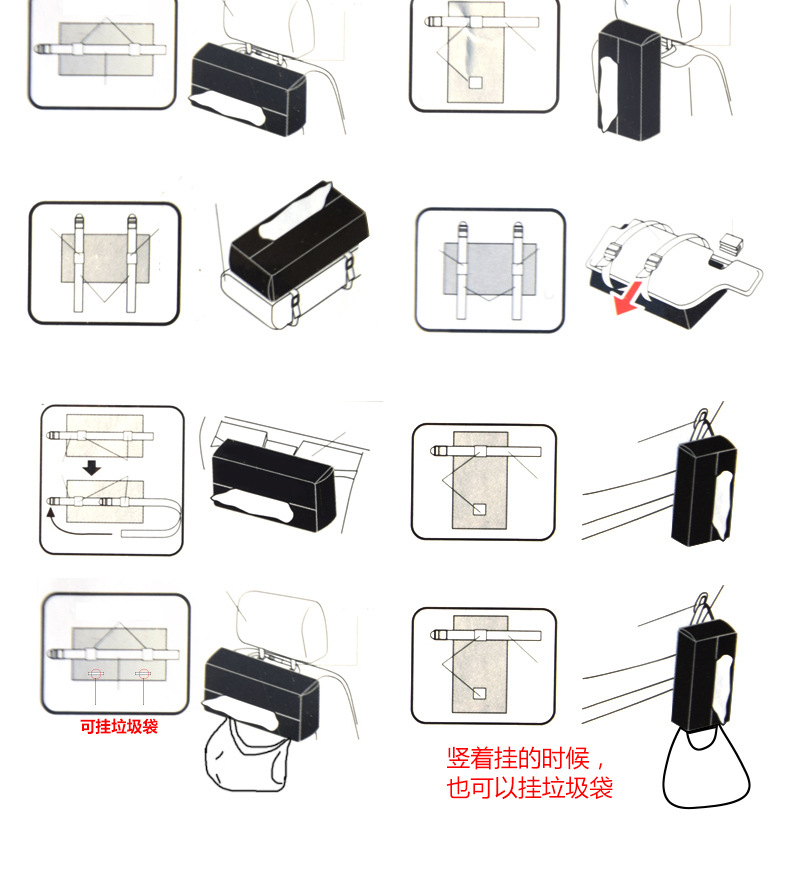 可挂垃圾袋

竖着挂的时候，
也可以挂垃圾袋