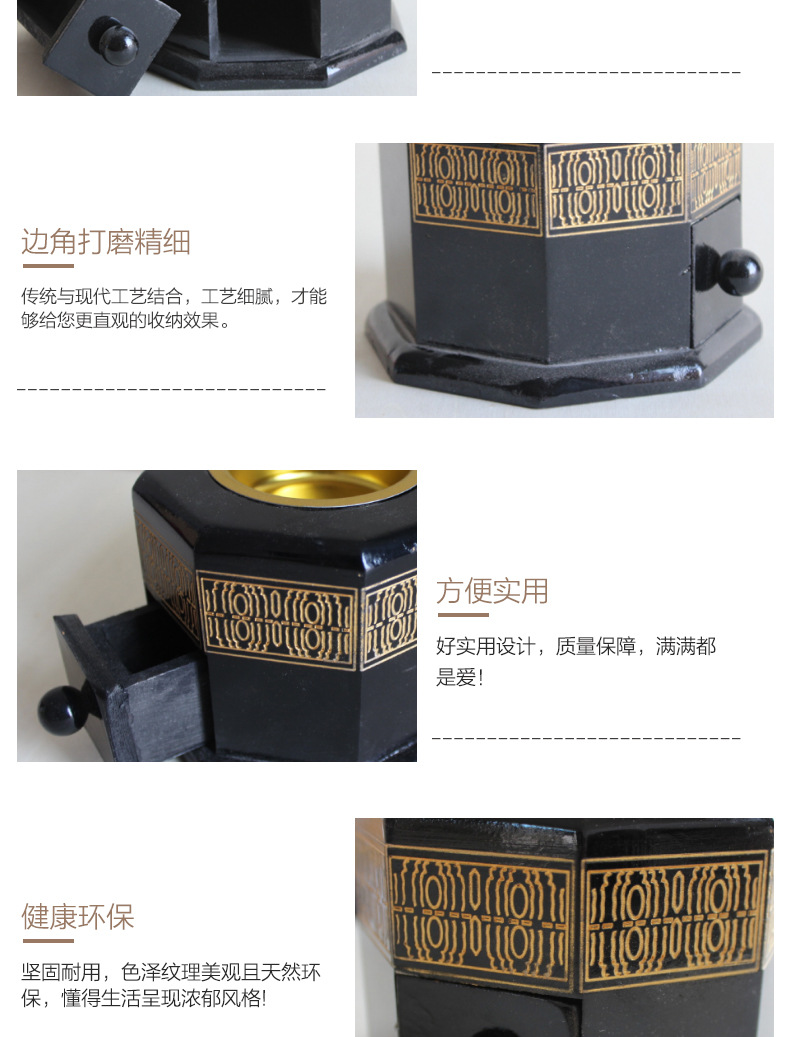 边角打磨精细

传统与现代工艺结合，工艺细腻，才能够给您更直观的收纳效果。

方便实用

好实用设计，质量保障，满满都是爱！

健康环保

坚固耐用，色泽纹理美观且天然环保，懂得生活呈现浓郁风格!