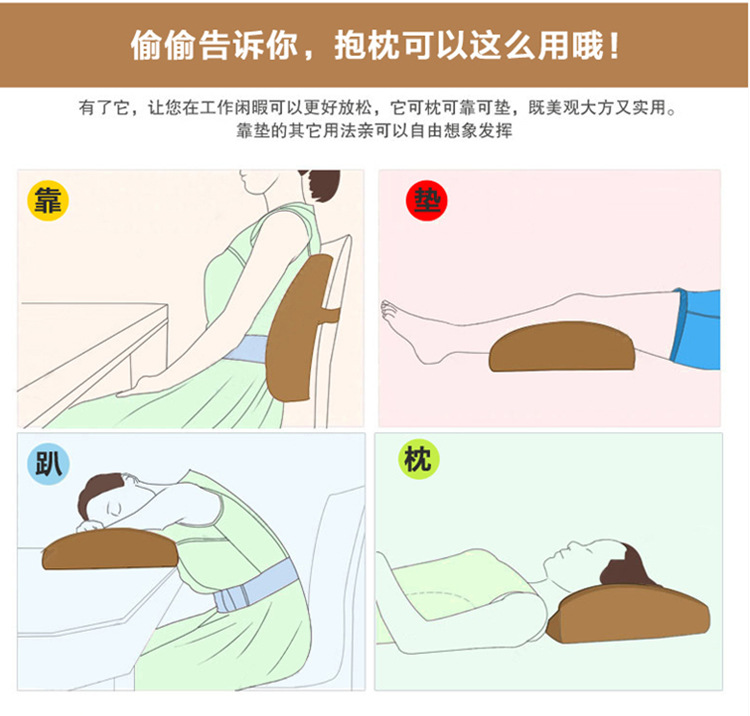 偷偷告诉你，抱枕可以这么用哦！

有了它，让您在工作闲暇可以更好放松，它可枕可靠可垫，既美观大方又实用。
靠垫的其它用法亲可以自由想象发挥

靠

垫

趴

枕