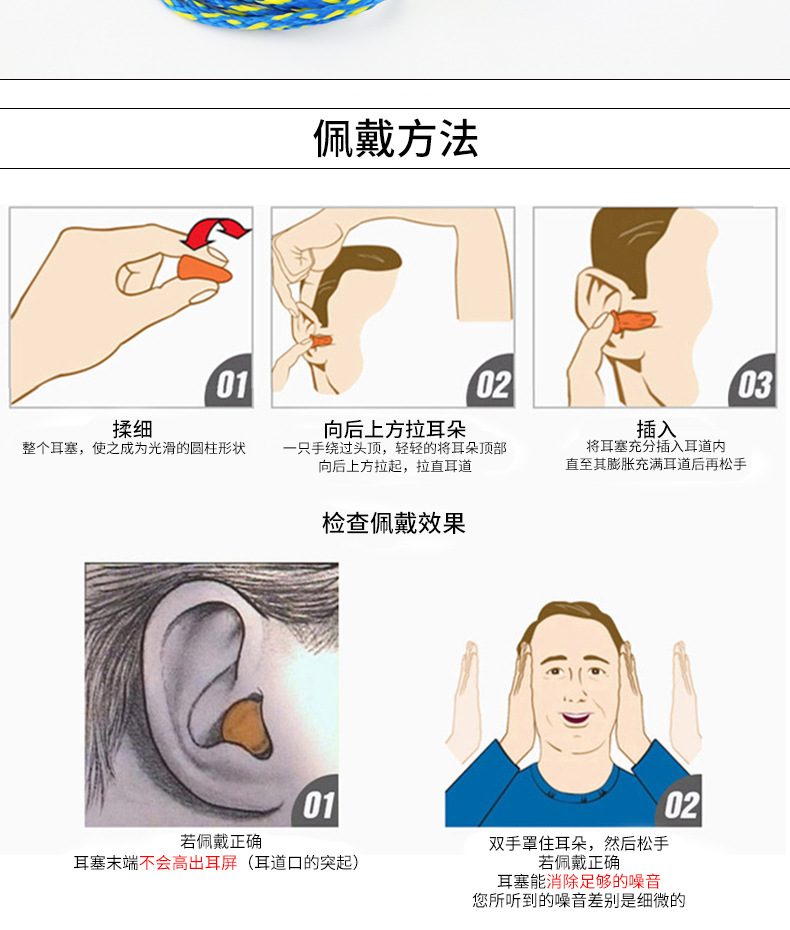 佩戴方法

01

揉细
整个耳塞，使之成为光滑的圆柱形状

02

向后上方拉耳朵
一只手绕过头顶，轻轻的将耳朵顶部向后上方拉起，拉直耳道

03

插入
将耳塞充分插入耳道内
直至其膨胀充满耳道后再松手

检查佩戴效果

01

若佩戴正确
耳塞末端不会高出耳屏（耳道口的突起）

02

双手罩住耳朵，然后松手
若佩戴正确
耳塞能消除足够的噪音
您所听到的噪音差别是细微的