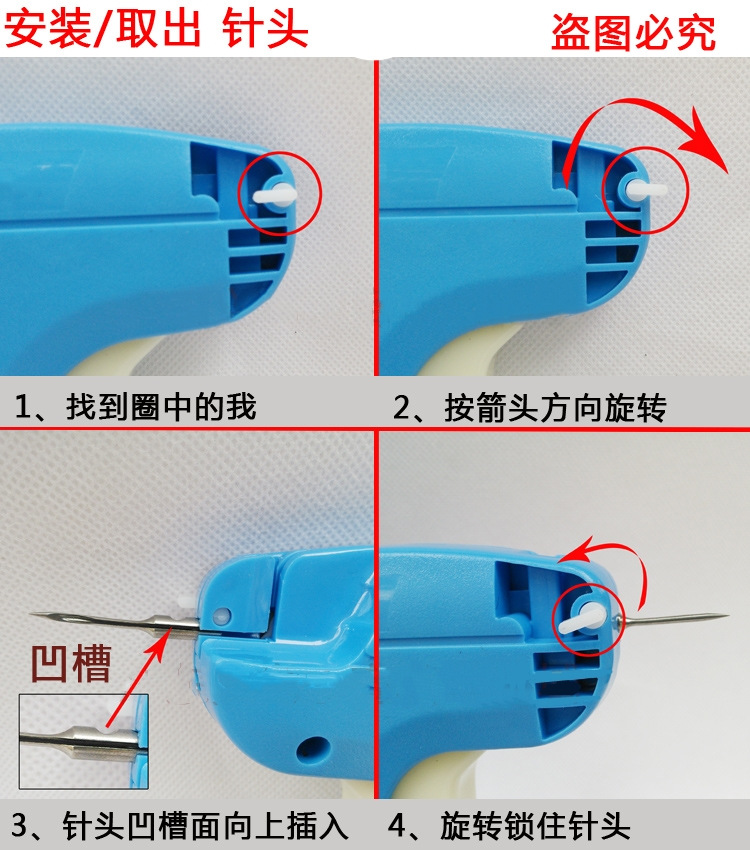 安装/取出 针头

盗图必究

1、找到圈中的我

2、按箭头方向旋转

凹槽

3、针头凹槽面向上插入

4、旋转锁住针头