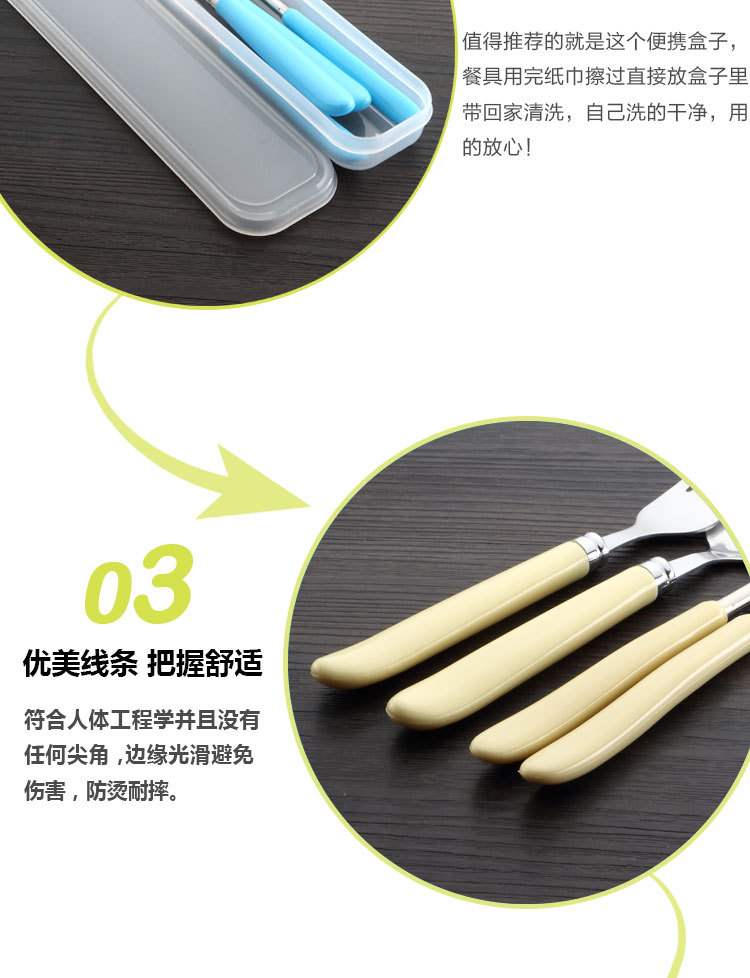 值得推荐的就是这个便携盒子，餐具用完纸巾擦过直接放盒子里带回家清洗，自己洗的干净，用的放心！

03

优美线条 把握舒适

符合人体工程学并且没有任何尖角，边缘光滑避免伤害，防烫耐摔。