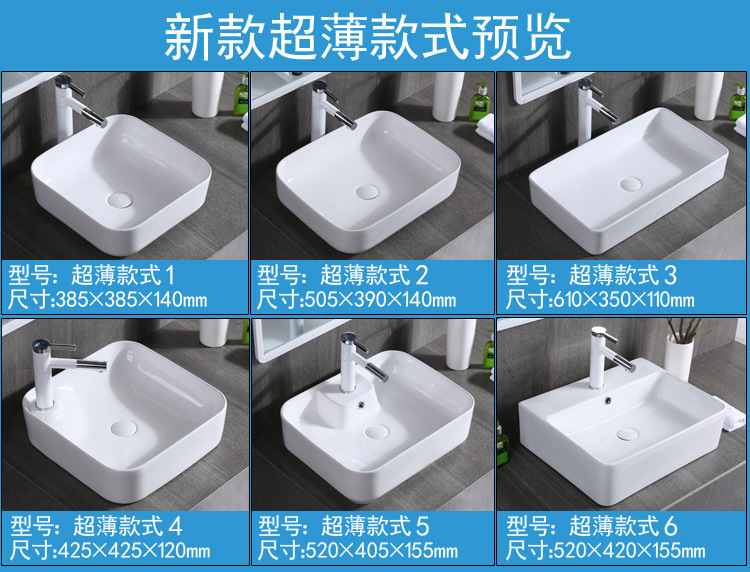 新款超薄款式预览

型号：超薄款式 1
尺寸:385×385×140mm

型号：超薄款式 2
尺寸:505×390×140mm

型号：超薄款式 3
尺寸:610×350×110mm

型号：超薄款式 4
尺寸:425×425×120mm

型号：超薄款式 5
尺寸:520×405×155mm

型号：超薄款式 6
尺寸:520×420×155mm