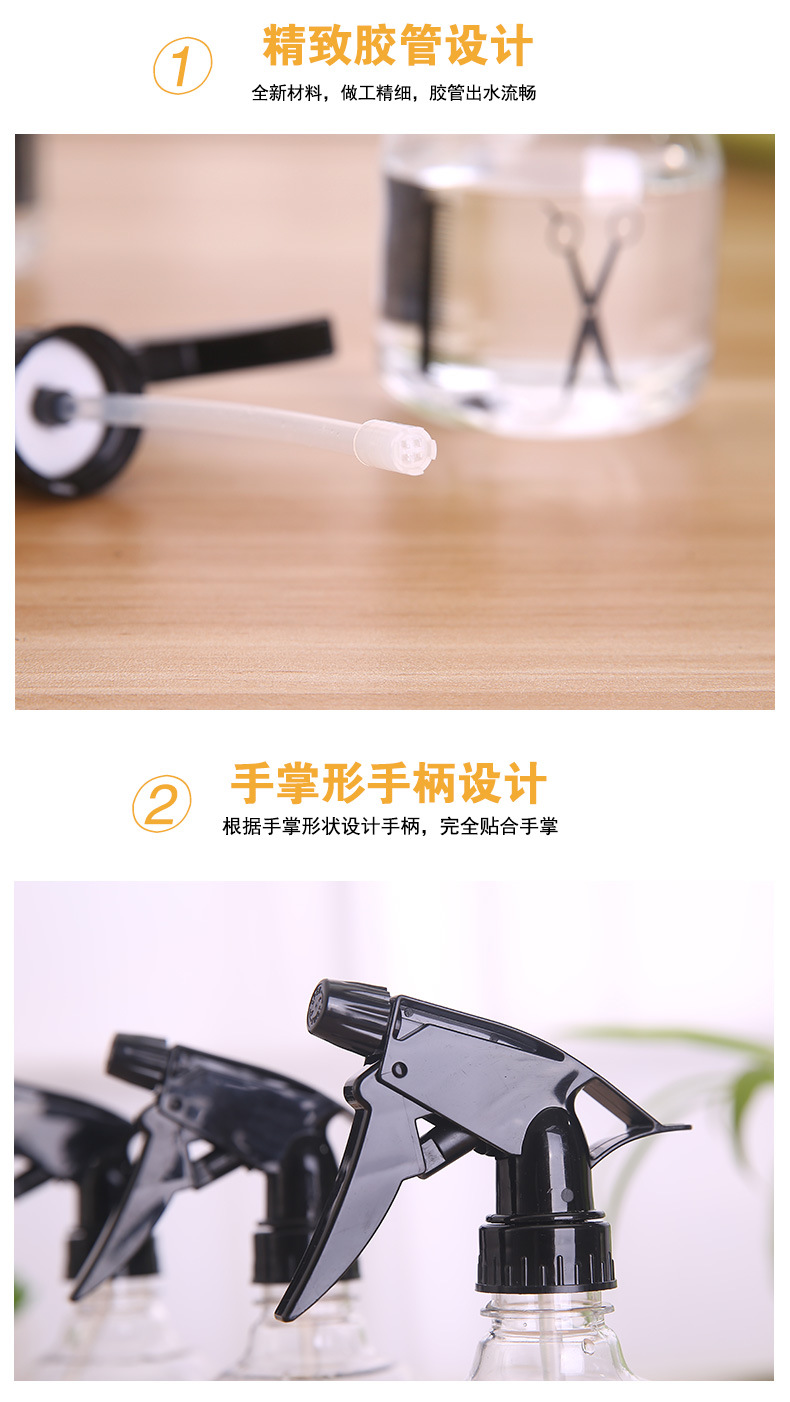 1 精致胶管设计

全新材料，做工精细，胶管出水流畅

2 手掌形手柄设计

根据手掌形状设计手柄，完全贴合手掌