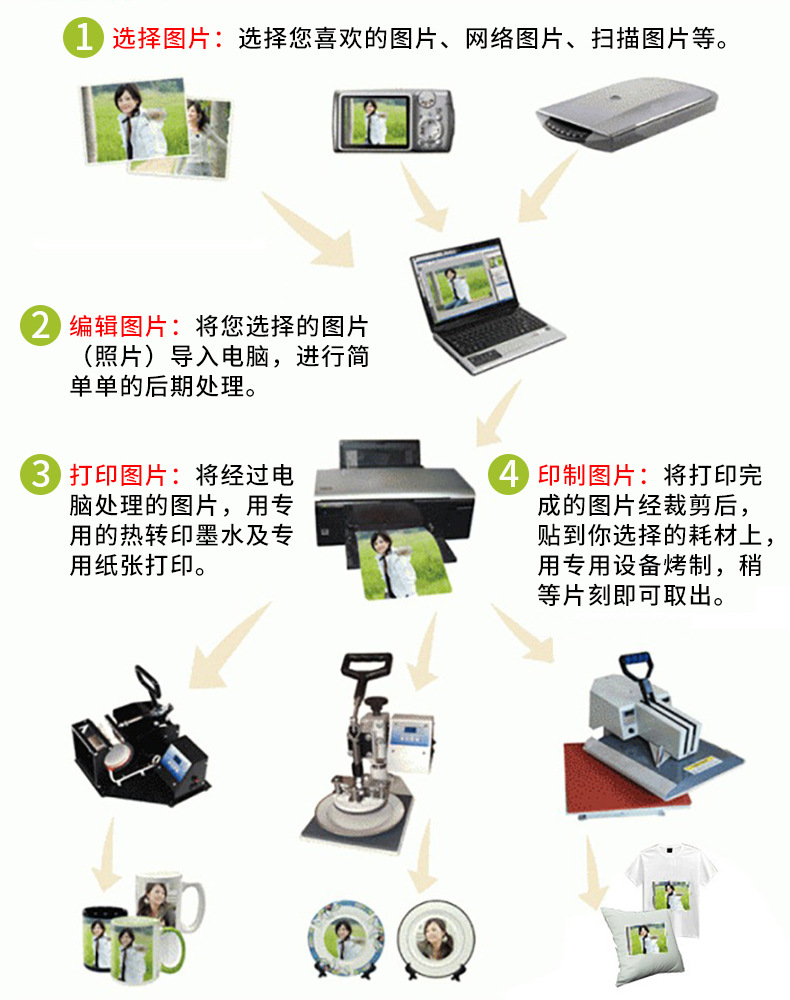 1 选择图片：选择您喜欢的图片、网络图片、扫描图片等。

2 编辑图片：将您选择的图片（照片）导入电脑，进行简单单的后期处理。

3 打印图片：将经过电脑处理的图片，用专用的热转印墨水及专用纸张打印。

4 印制图片：将打印完成的图片经裁剪后，贴到你选择的耗材上，用专用设备烤制，稍等片刻即可取出。