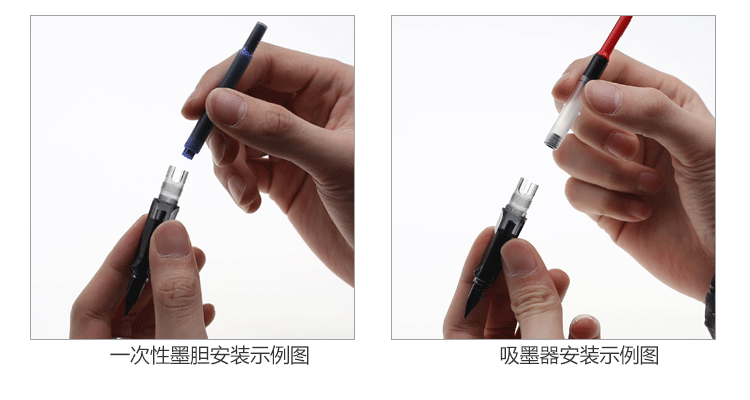 一次性墨胆安装示例图

吸墨器安装示例图