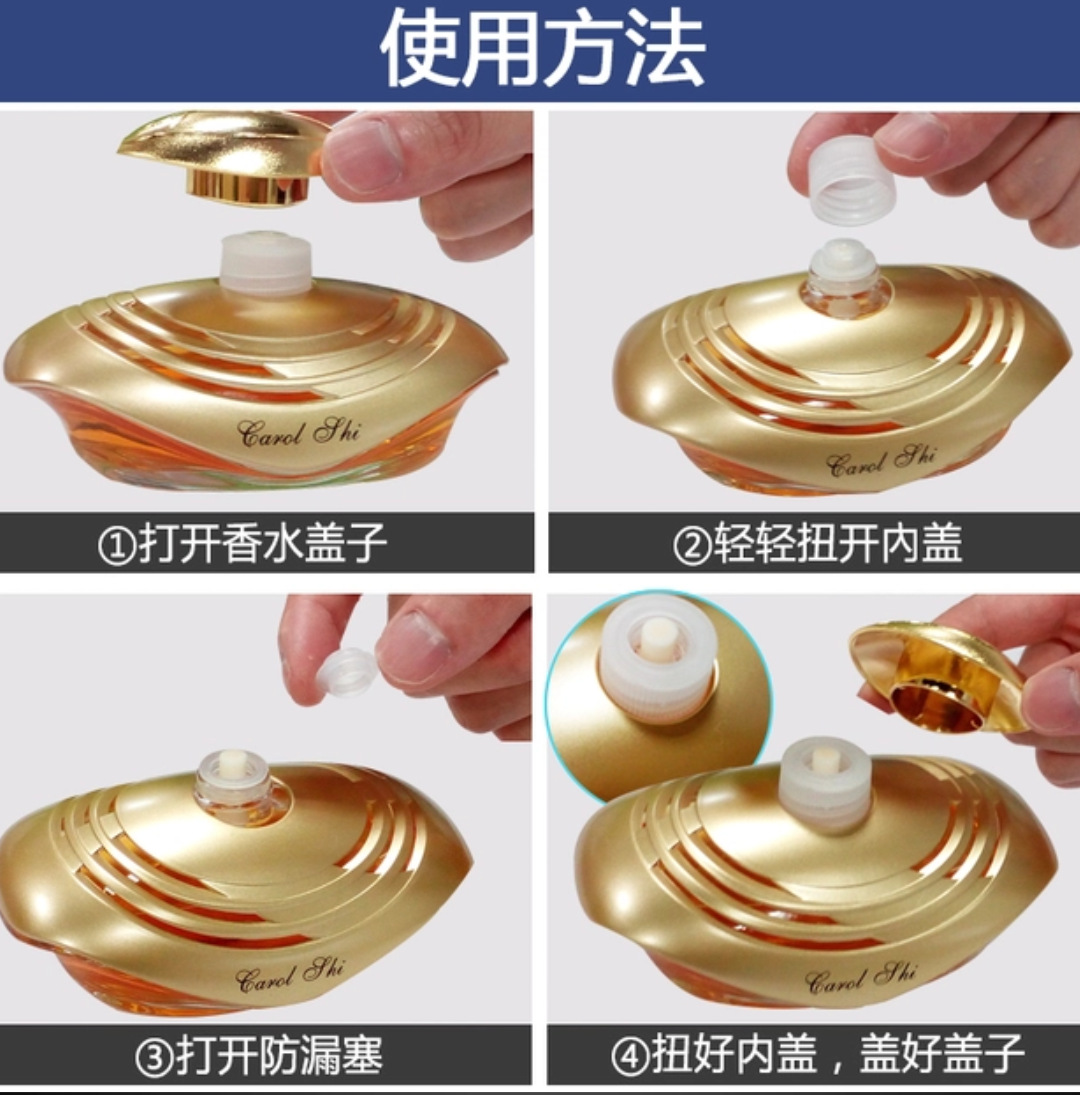 使用方法

Carol Shi

①打开香水盖子

Carol Shi

②轻轻扭开内盖

Carol Shi

③打开防漏塞

Carol Shi

④扭好内盖，盖好盖子