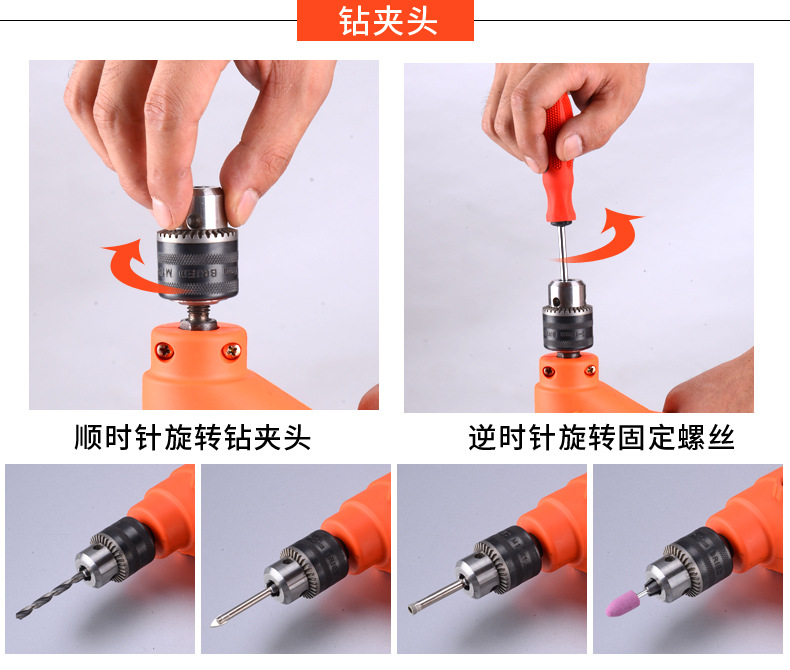 钻夹头

顺时针旋转钻夹头

逆时针旋转固定螺丝