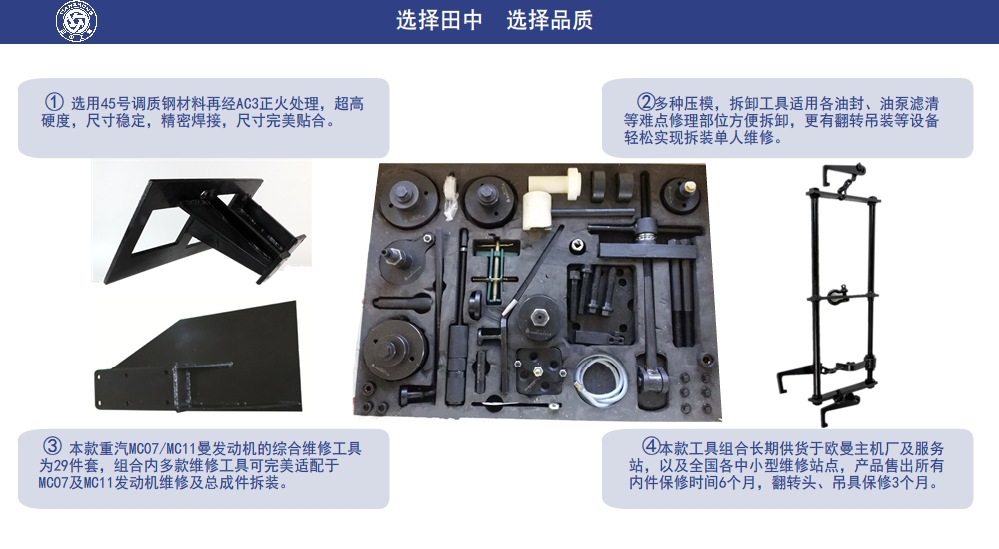 选择田中　选择品质

① 选用45号调质钢材料再经AC3正火处理，超高硬度，尺寸稳定，精密焊接，尺寸完美贴合。

②多种压模，拆卸工具适用各油封、油泵滤清等难点修理部位方便拆卸，更有翻转吊装等设备轻松实现拆装单人维修。

③ 本款重汽MC07/MC11曼发动机的综合维修工具为29件套，组合内多款维修工具可完美适配于MC07及MC11发动机维修及总成件拆装。

④本款工具组合长期供货于欧曼主机厂及服务站，以及全国各中小型维修站点，产品售出所有内件保修时间6个月，翻转头、吊具保修3个月。