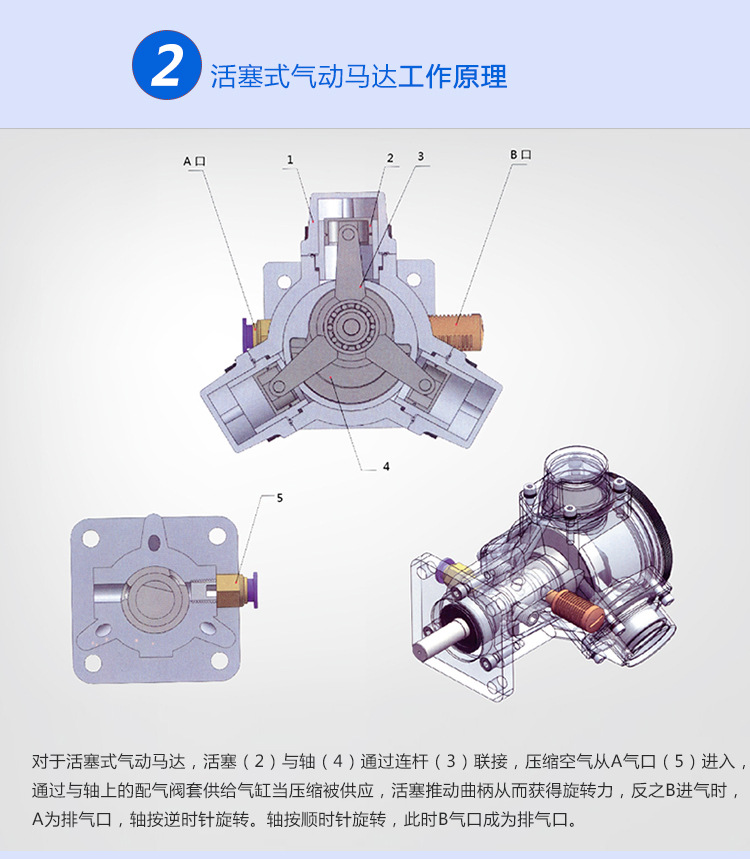 2 活塞式气动马达工作原理

A口

1

2

3

B口

4

5

对于活塞式气动马达，活塞（2）与轴（4）通过连杆（3）联接，压缩空气从A气口（5）进入，通过与轴上的配气阀套供给气缸当压缩被供应，活塞推动曲柄从而获得旋转力，反之B进气时，A为排气口，轴按逆时针旋转。轴按顺时针旋转，此时B气口成为排气口。