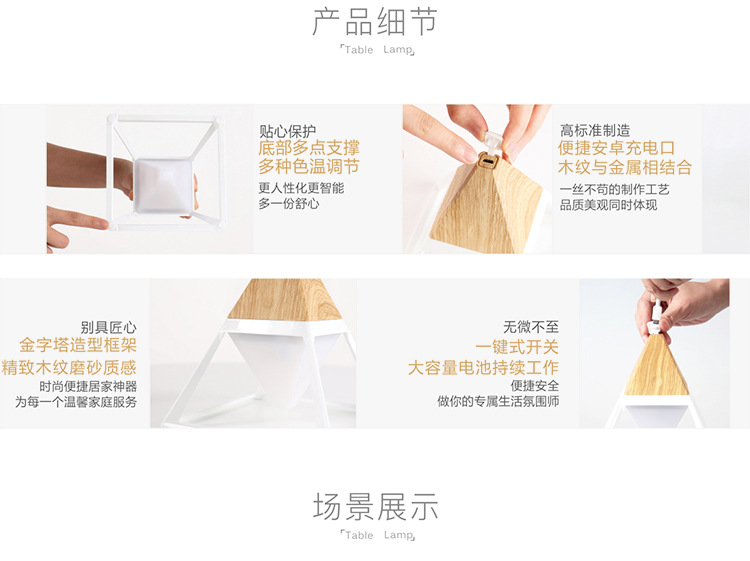 产品细节
「Table Lamp」

贴心保护
底部多点支撑
多种色温调节
更人性化更智能
多一份舒心

高标准制造
便捷安卓充电口
木纹与金属相结合
一丝不苟的制作工艺
品质美观同时体现

别具匠心
金字塔造型框架
精致木纹磨砂质感
时尚便捷居家神器
为每一个温馨家庭服务

无微不至
一键式开关
大容量电池持续工作
便捷安全
做你的专属生活氛围师

场景展示
「Table Lamp」