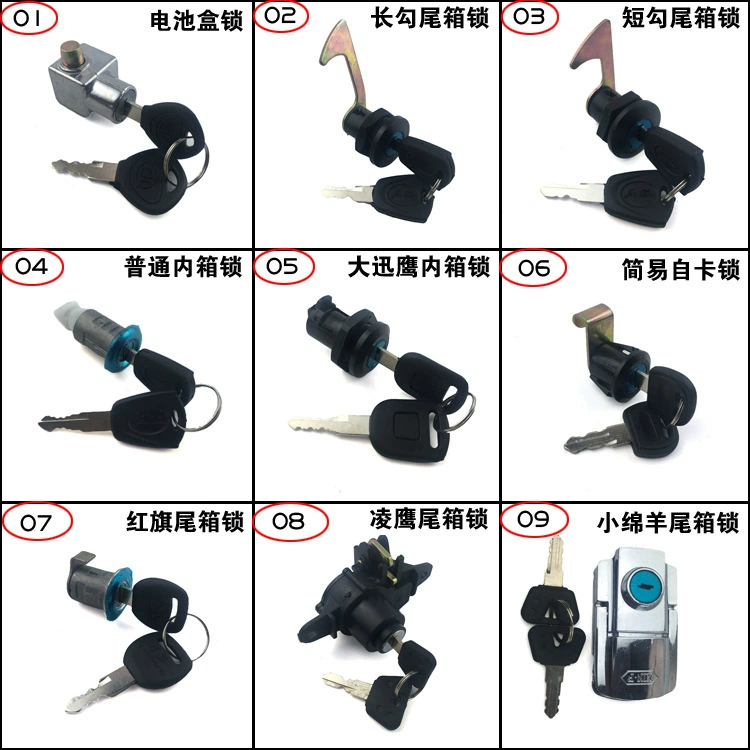 01 电池盒锁

02 长勾尾箱锁

03 短勾尾箱锁

04 普通内箱锁

05 大迅鹰内箱锁

06 简易自卡锁

07 红旗尾箱锁

08 凌鹰尾箱锁

09 小绵羊尾箱锁