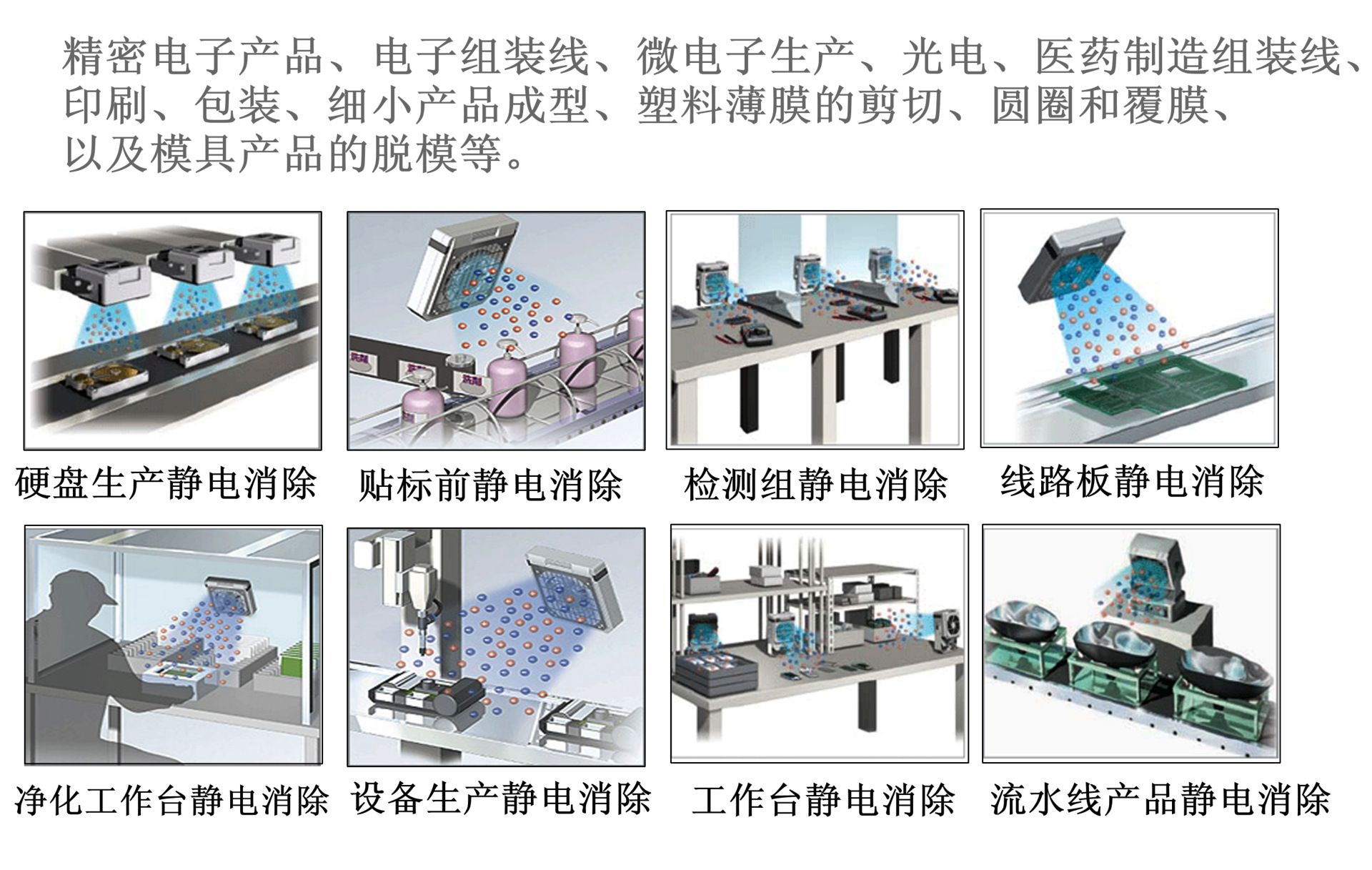 精密电子产品、电子组装线、微电子生产、光电、医药制造组装线、印刷、包装、细小产品成型、塑料薄膜的剪切、圆圈和覆膜、以及模具产品的脱模等。

硬盘生产静电消除

贴标前静电消除

检测组静电消除

线路板静电消除

净化工作台静电消除

设备生产静电消除

工作台静电消除

流水线产品静电消除