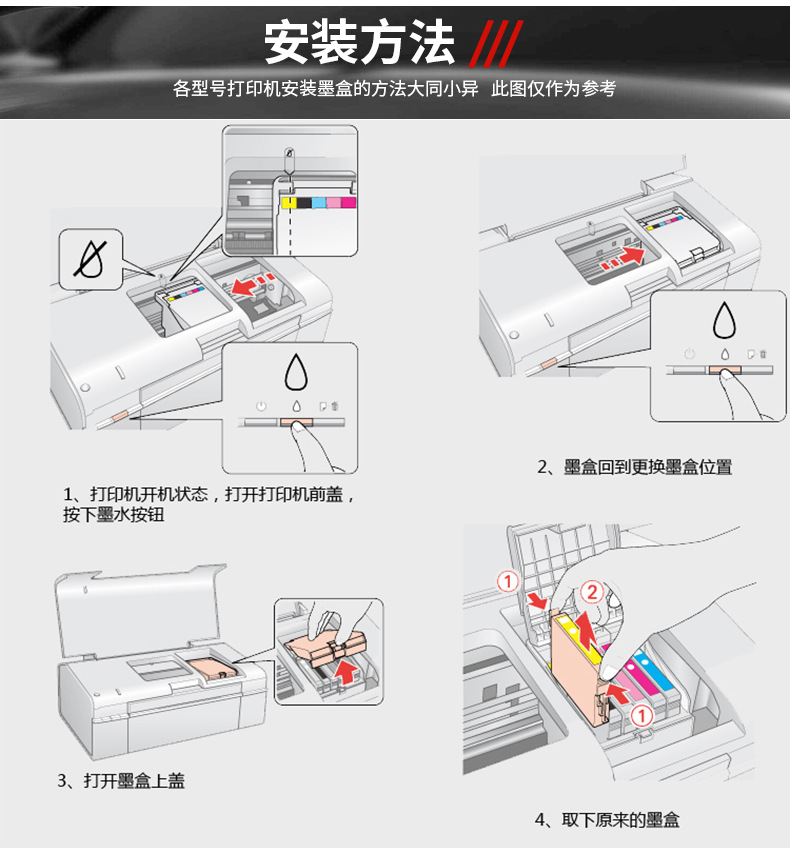 安装方法 ///

各型号打印机安装墨盒的方法大同小异 此图仅作为参考

1、打印机开机状态，打开打印机前盖，按下墨水按钮

2、墨盒回到更换墨盒位置

3、打开墨盒上盖

①
②
①

4、取下原来的墨盒