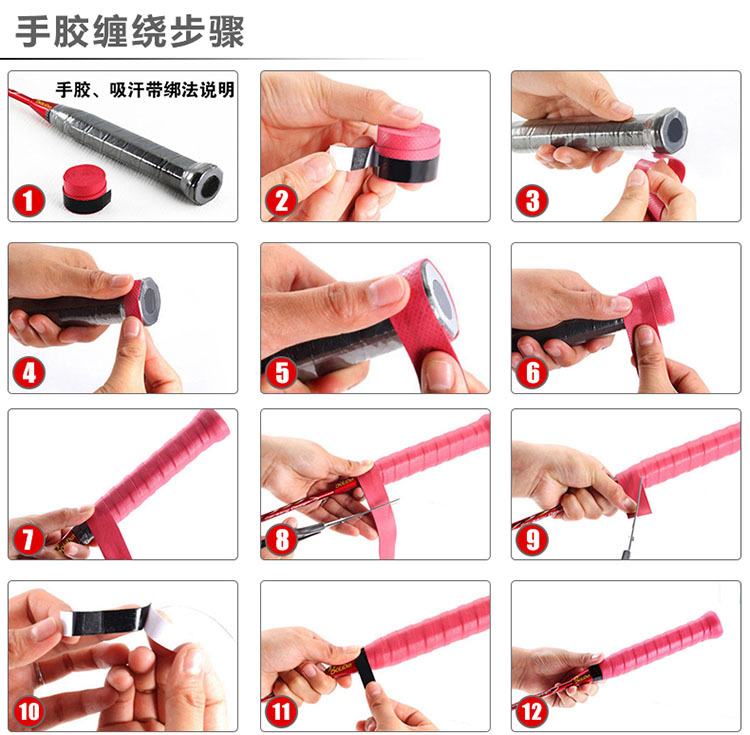 手胶缠绕步骤

手胶、吸汗带绑法说明

1

2

3

4

5

6

7

8

9

10

11

12