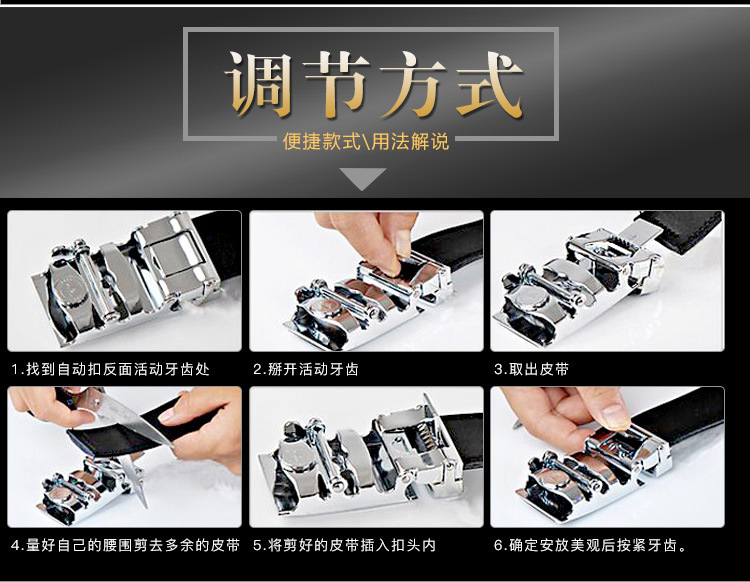 调节方式

便捷款式\用法解说

1.找到自动扣反面活动牙齿处

2.掰开活动牙齿

3.取出皮带

4.量好自己的腰围剪去多余的皮带

5.将剪好的皮带插入扣头内

6.确定安放美观后按紧牙齿。