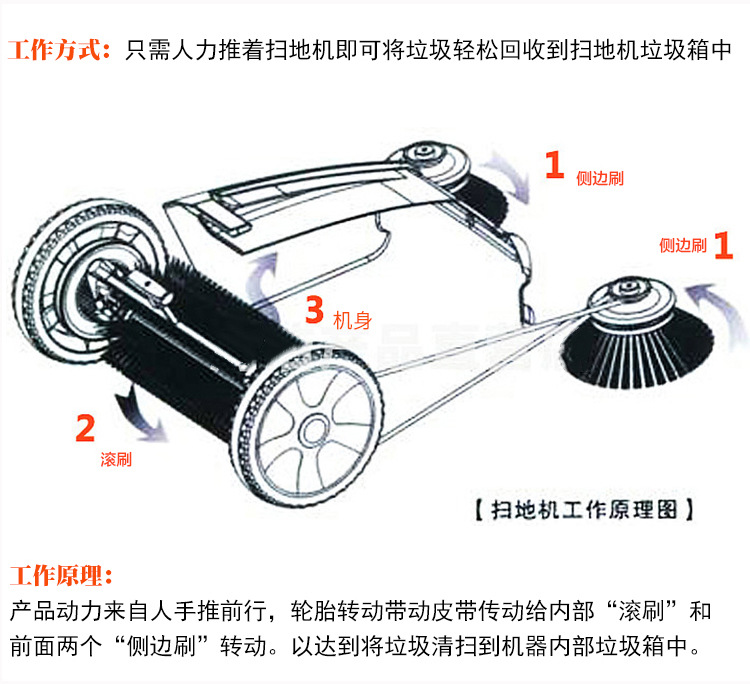 工作方式：只需人力推着扫地机即可将垃圾轻松回收到扫地机垃圾箱中

1 侧边刷

侧边刷 1

3 机身

2 滚刷

【扫地机工作原理图】

工作原理：
产品动力来自人手推前行，轮胎转动带动皮带传动给内部“滚刷”和前面两个“侧边刷”转动。以达到将垃圾清扫到机器内部垃圾箱中。