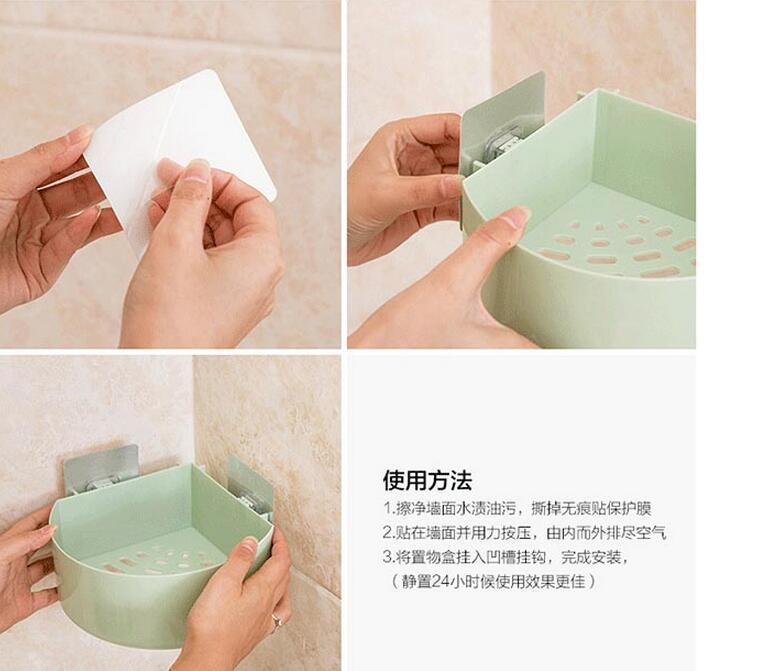 使用方法

1.擦净墙面水渍油污，撕掉无痕贴保护膜

2.贴在墙面并用力按压，由内而外排尽空气

3.将置物盒挂入凹槽挂钩，完成安装，

（静置24小时候使用效果更佳）