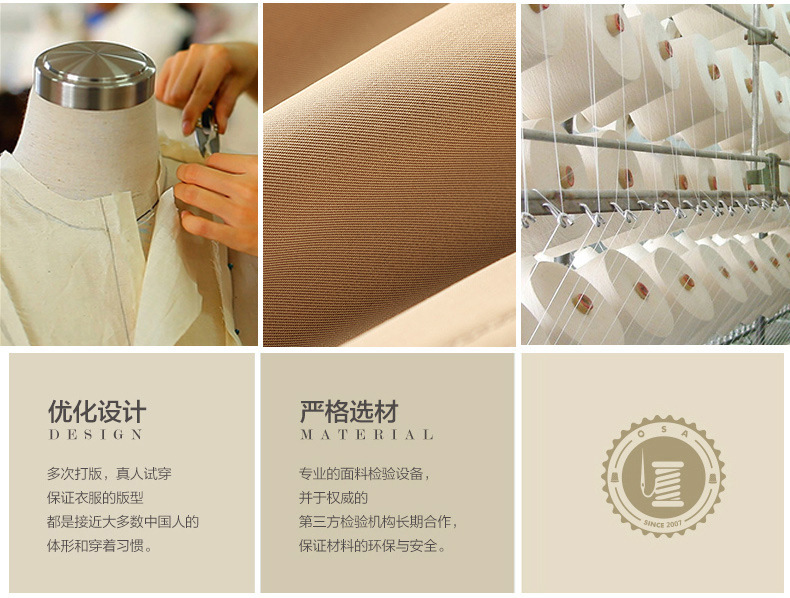 优化设计
DESIGN

多次打版，真人试穿
保证衣服的版型
都是接近大多数中国人的
体形和穿着习惯。

严格选材
MATERIAL

专业的面料检验设备，
并于权威的
第三方检验机构长期合作，
保证材料的环保与安全。

OSA
SINCE 2007