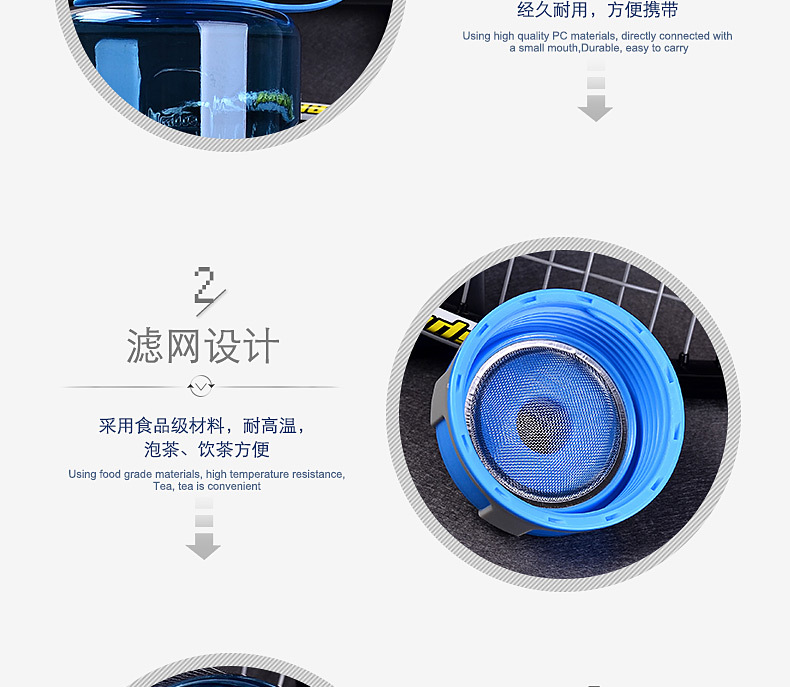 经久耐用，方便携带

Using high quality PC materials, directly connected with a small mouth,Durable, easy to carry

2

滤网设计

采用食品级材料，耐高温，泡茶、饮茶方便

Using food grade materials, high temperature resistance, Tea, tea is convenient