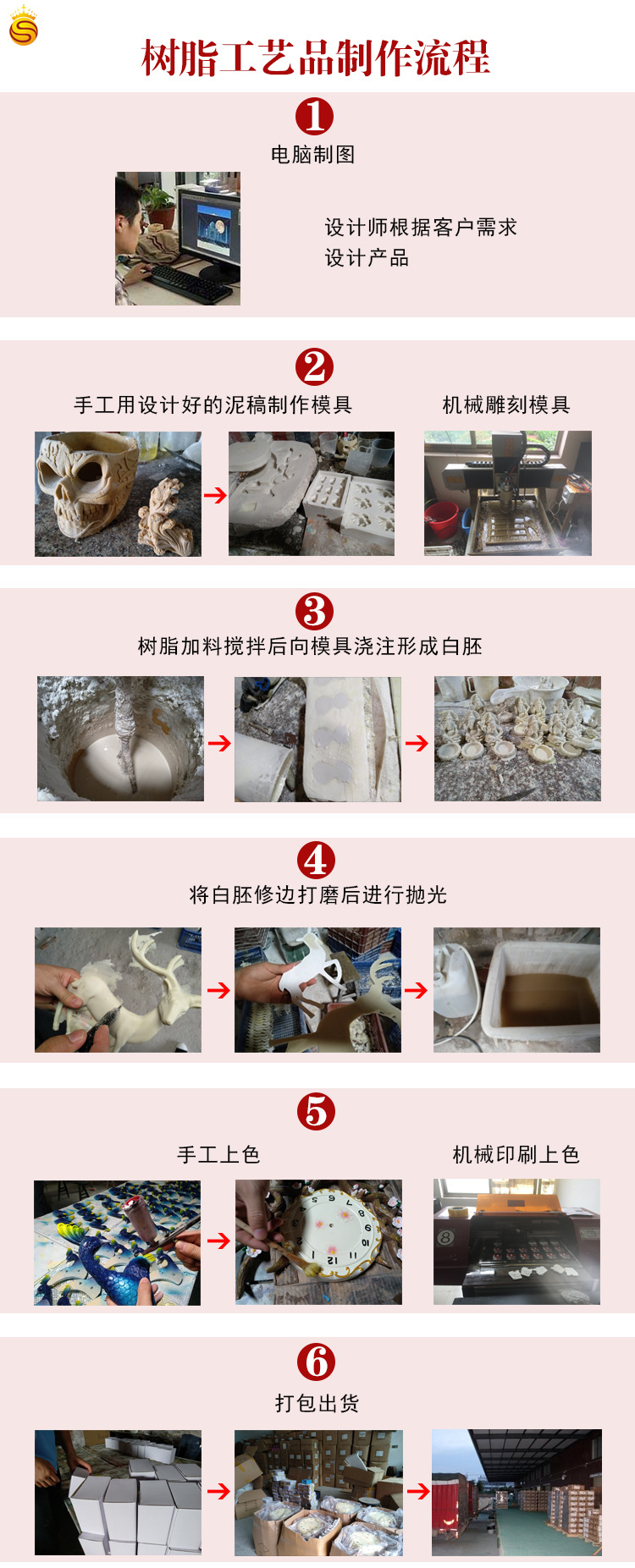 树脂工艺品制作流程

1
电脑制图

设计师根据客户需求
设计产品

2
手工用设计好的泥稿制作模具

机械雕刻模具

3
树脂加料搅拌后向模具浇注形成白胚

4
将白胚修边打磨后进行抛光

5
手工上色

机械印刷上色

6
打包出货