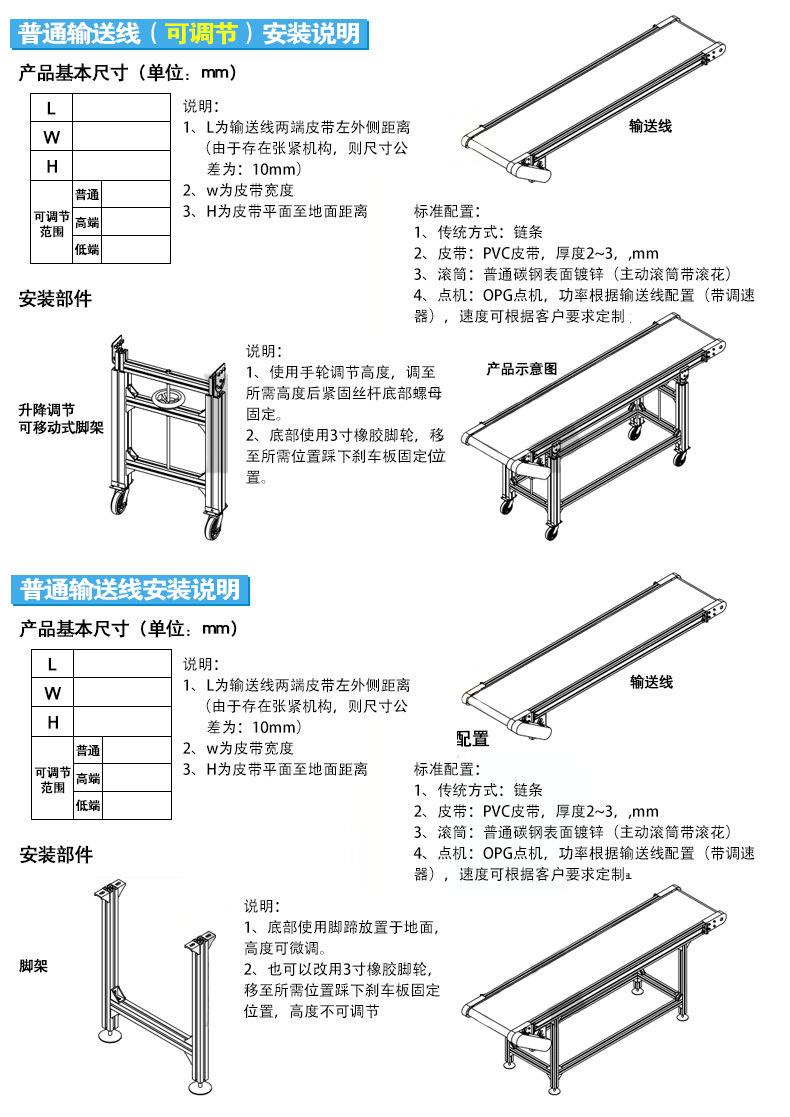 普通输送线（可调节）安装说明

产品基本尺寸（单位：mm）

| L | | |
|---|---|---|
| W | | |
| H | | |
| 可调节范围 | 普通 | |
| | 高端 | |
| | 低端 | |

说明：
1、L为输送线两端皮带左外侧距离（由于存在张紧机构，则尺寸公差为：10mm）
2、w为皮带宽度
3、H为皮带平面至地面距离

输送线

标准配置：
1、传统方式：链条
2、皮带：PVC皮带，厚度2~3，,mm
3、滚筒：普通碳钢表面镀锌（主动滚筒带滚花）
4、点机：OPG点机，功率根据输送线配置（带调速器），速度可根据客户要求定制

安装部件

升降调节
可移动式脚架

说明：
1、使用手轮调节高度，调至所需高度后紧固丝杆底部螺母固定。
2、底部使用3寸橡胶脚轮，移至所需位置踩下刹车板固定位置。

产品示意图

普通输送线安装说明

产品基本尺寸（单位：mm）

| L | | |
|---|---|---|
| W | | |
| H | | |
| 可调节范围 | 普通 | |
| | 高端 | |
| | 低端 | |

说明：
1、L为输送线两端皮带左外侧距离（由于存在张紧机构，则尺寸公差为：10mm）
2、w为皮带宽度
3、H为皮带平面至地面距离

输送线

配置

标准配置：
1、传统方式：链条
2、皮带：PVC皮带，厚度2~3，,mm
3、滚筒：普通碳钢表面镀锌（主动滚筒带滚花）
4、点机：OPG点机，功率根据输送线配置（带调速器），速度可根据客户要求定制

安装部件

脚架

说明：
1、底部使用脚蹄放置于地面，高度可微调。
2、也可以改用3寸橡胶脚轮，移至所需位置踩下刹车板固定位置，高度不可调节