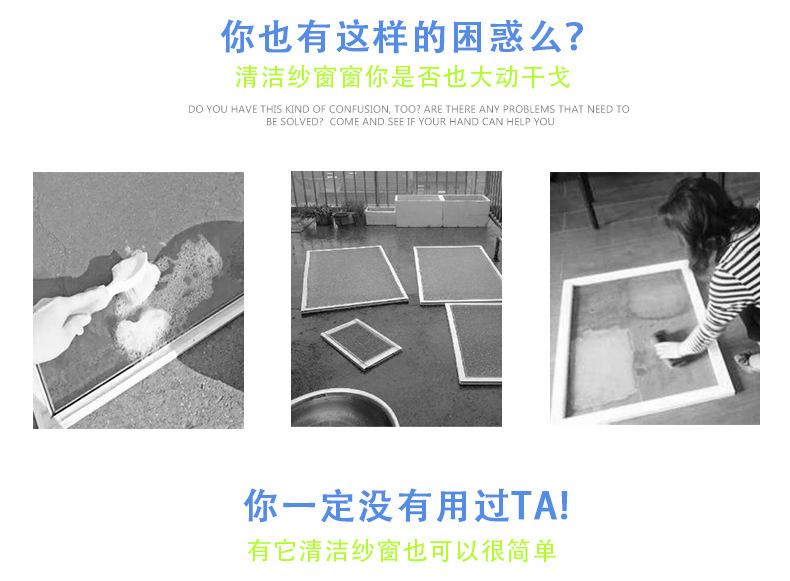 你也有这样的困惑么?
清洁纱窗窗你是否也大动干戈

DO YOU HAVE THIS KIND OF CONFUSION, TOO? ARE THERE ANY PROBLEMS THAT NEED TO BE SOLVED? COME AND SEE IF YOUR HAND CAN HELP YOU

你一定没有用过TA!
有它清洁纱窗也可以很简单