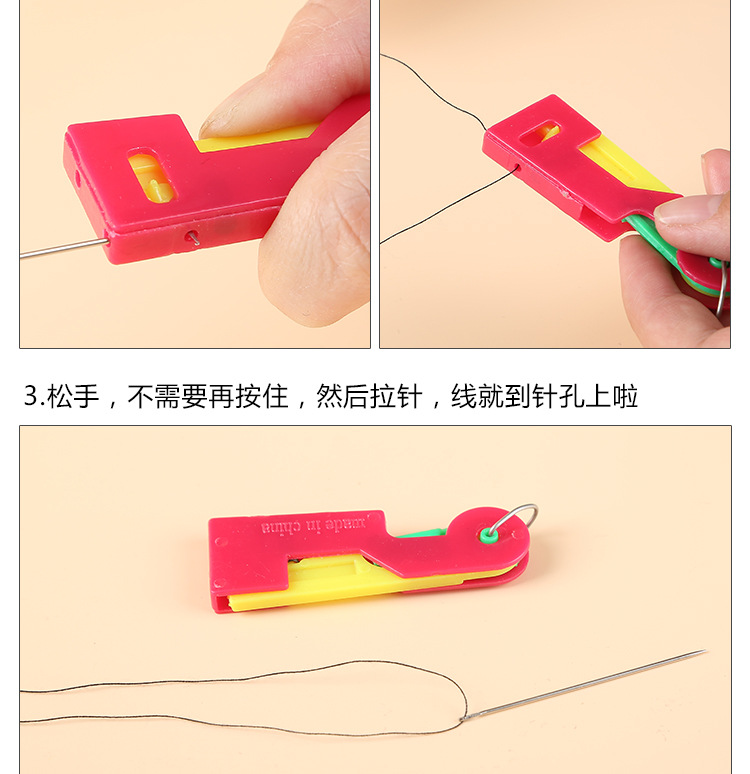 3.松手，不需要再按住，然后拉针，线就到针孔上啦

made in china