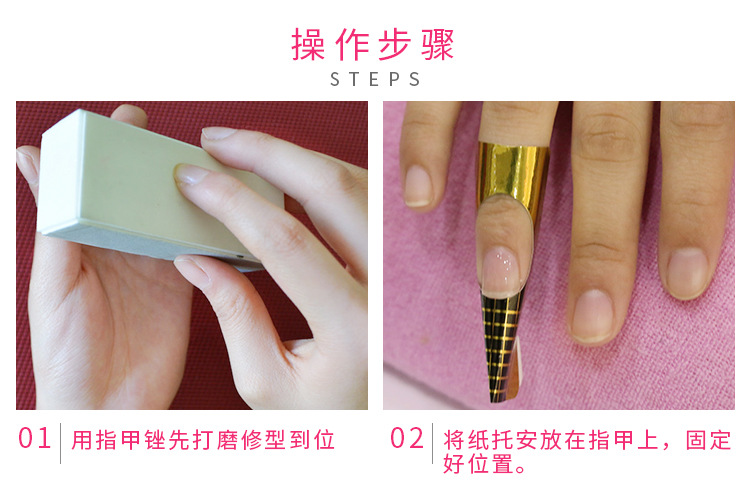 操作步骤
STEPS

01 用指甲锉先打磨修型到位

02 将纸托安放在指甲上，固定好位置。