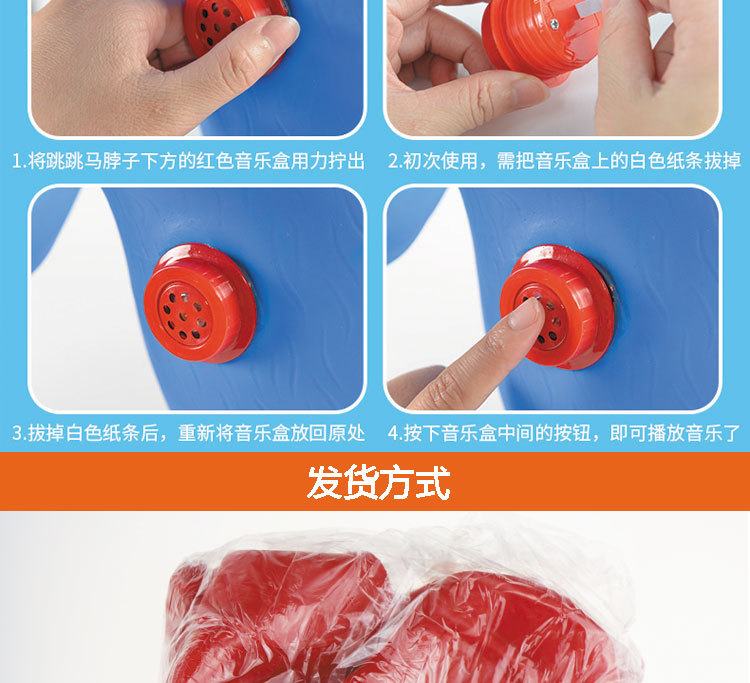 1.将跳跳马脖子下方的红色音乐盒用力拧出

2.初次使用，需把音乐盒上的白色纸条拔掉

3.拔掉白色纸条后，重新将音乐盒放回原处

4.按下音乐盒中间的按钮，即可播放音乐了

发货方式